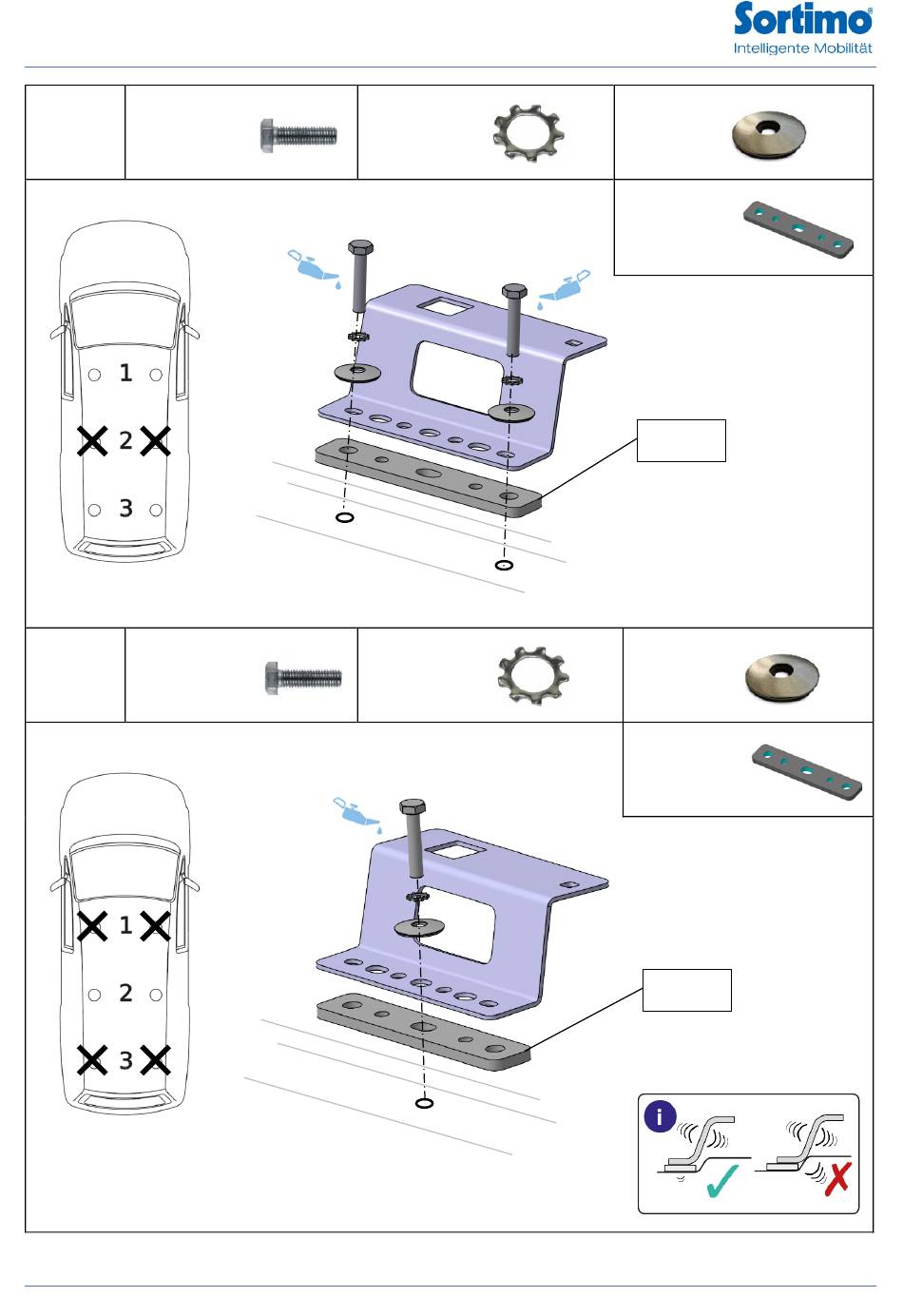 Sortimo®
Intelligente Mobilität

1
2
3

1
2
3

i