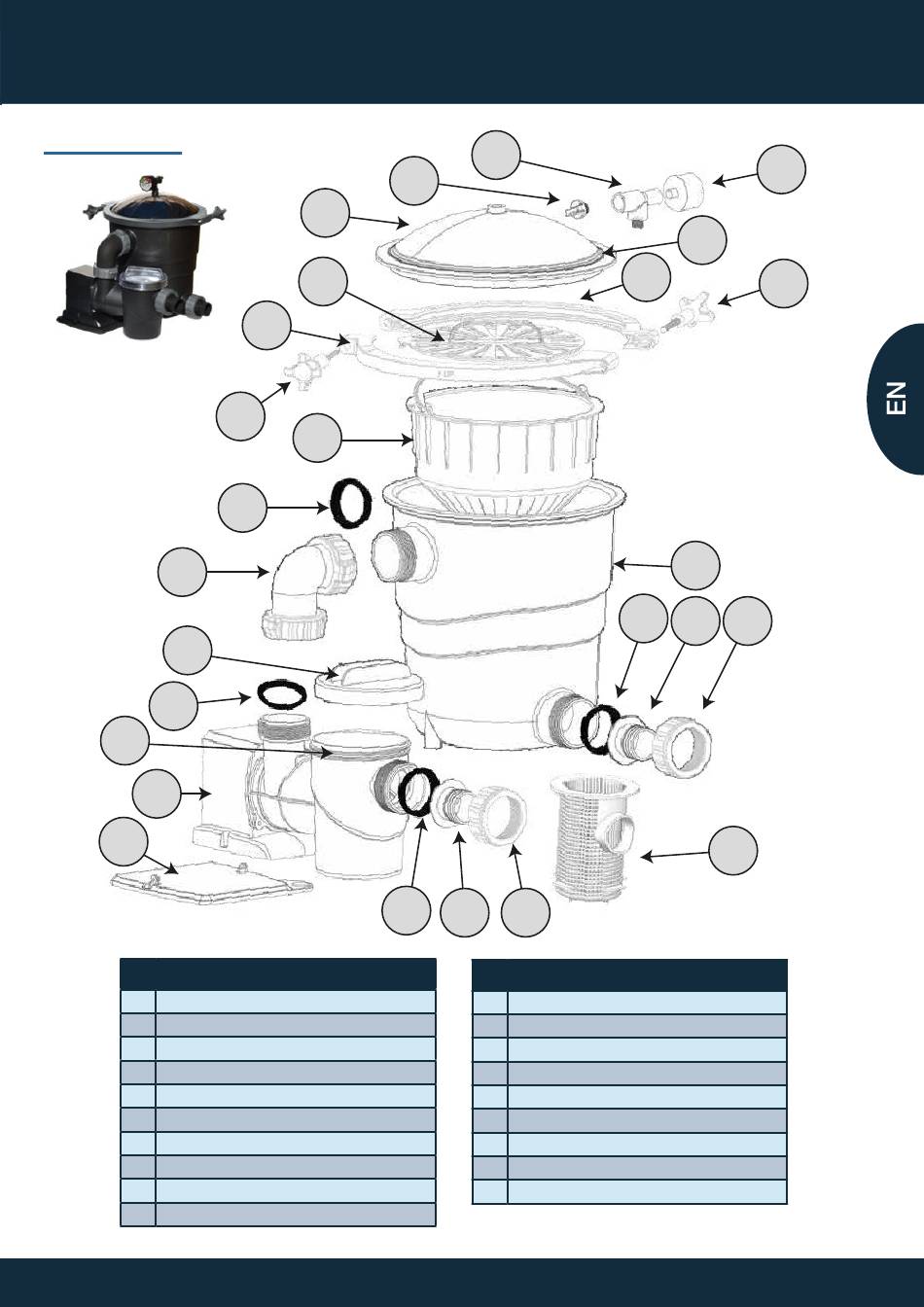 EN