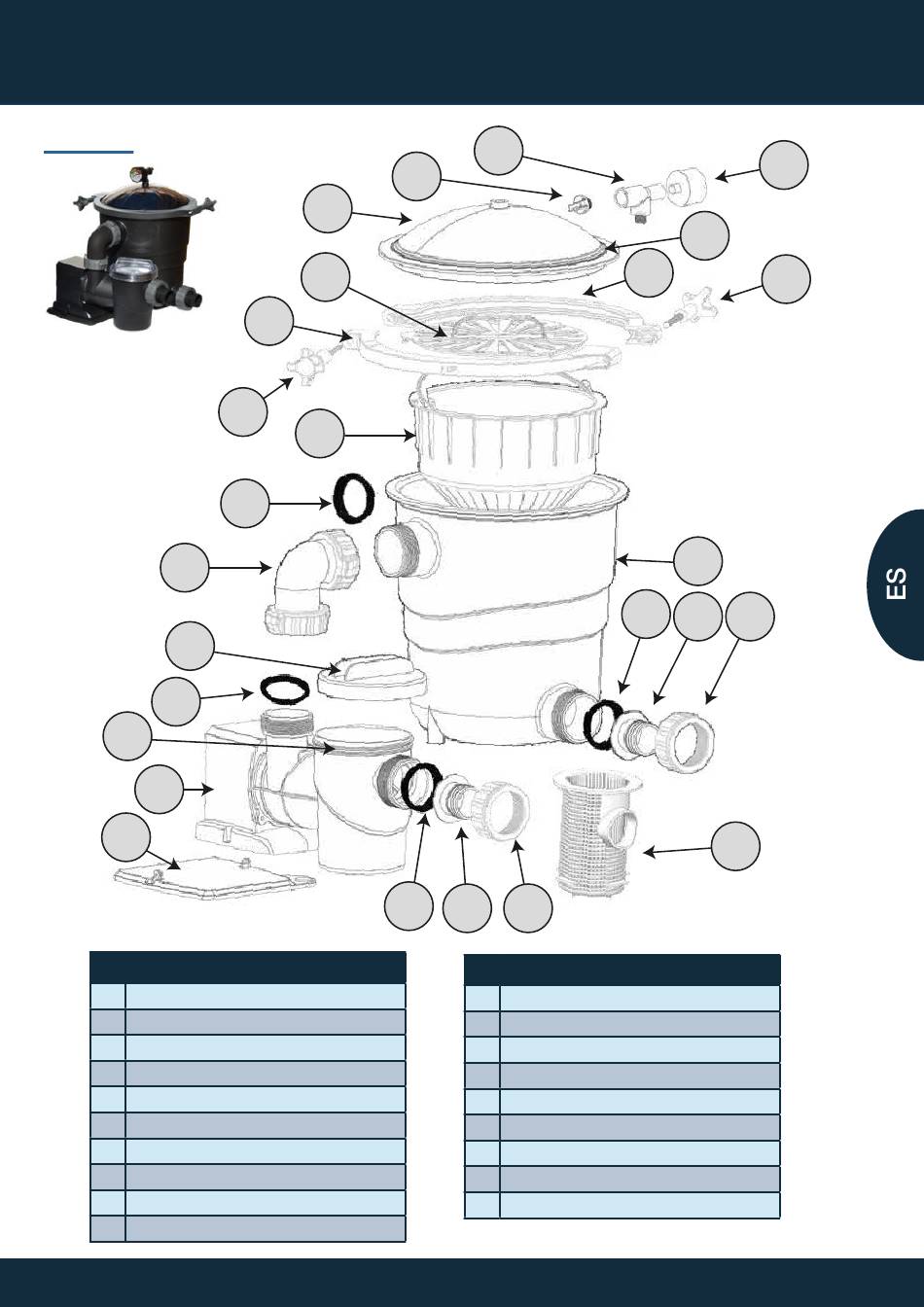 ES