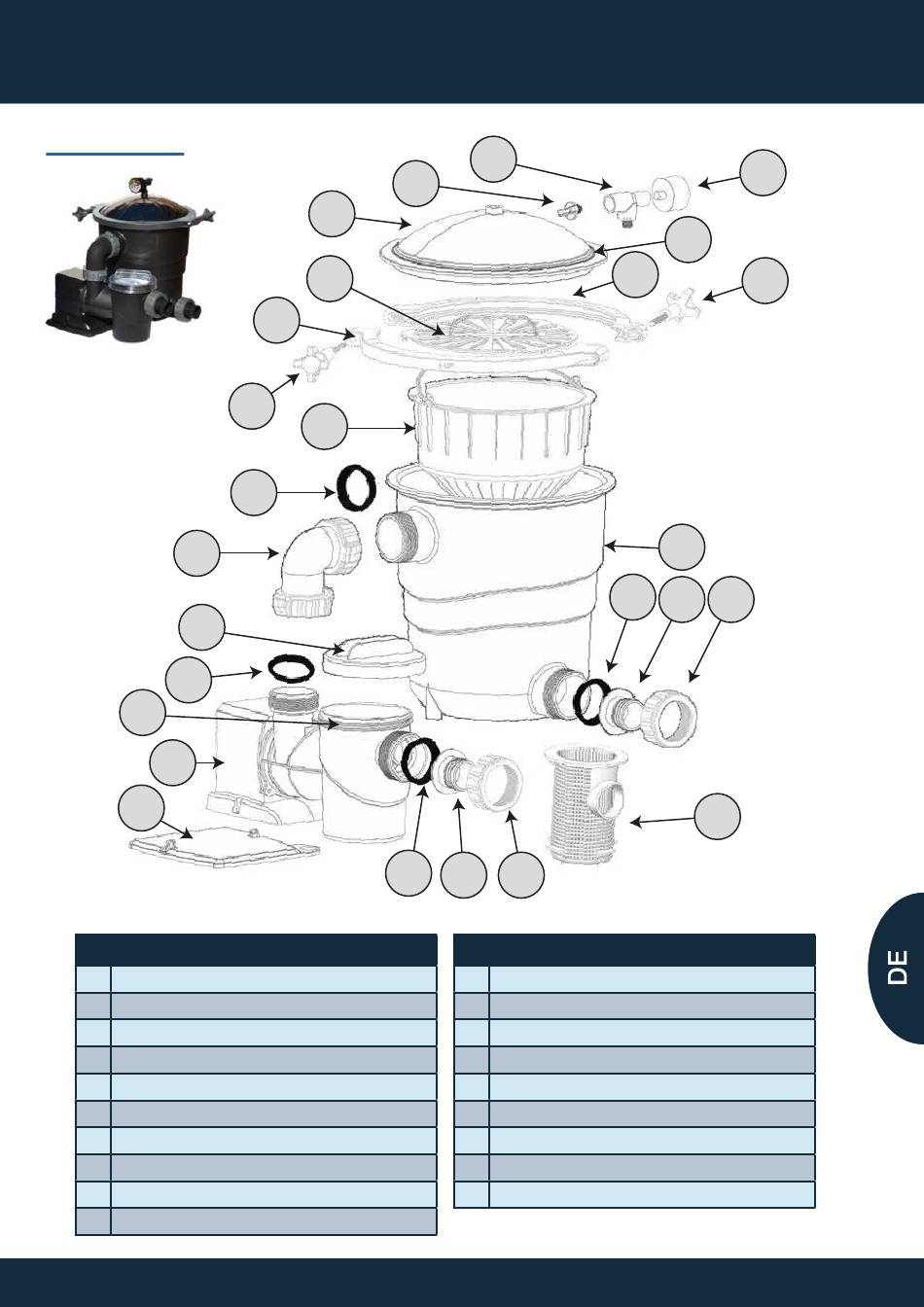 DE