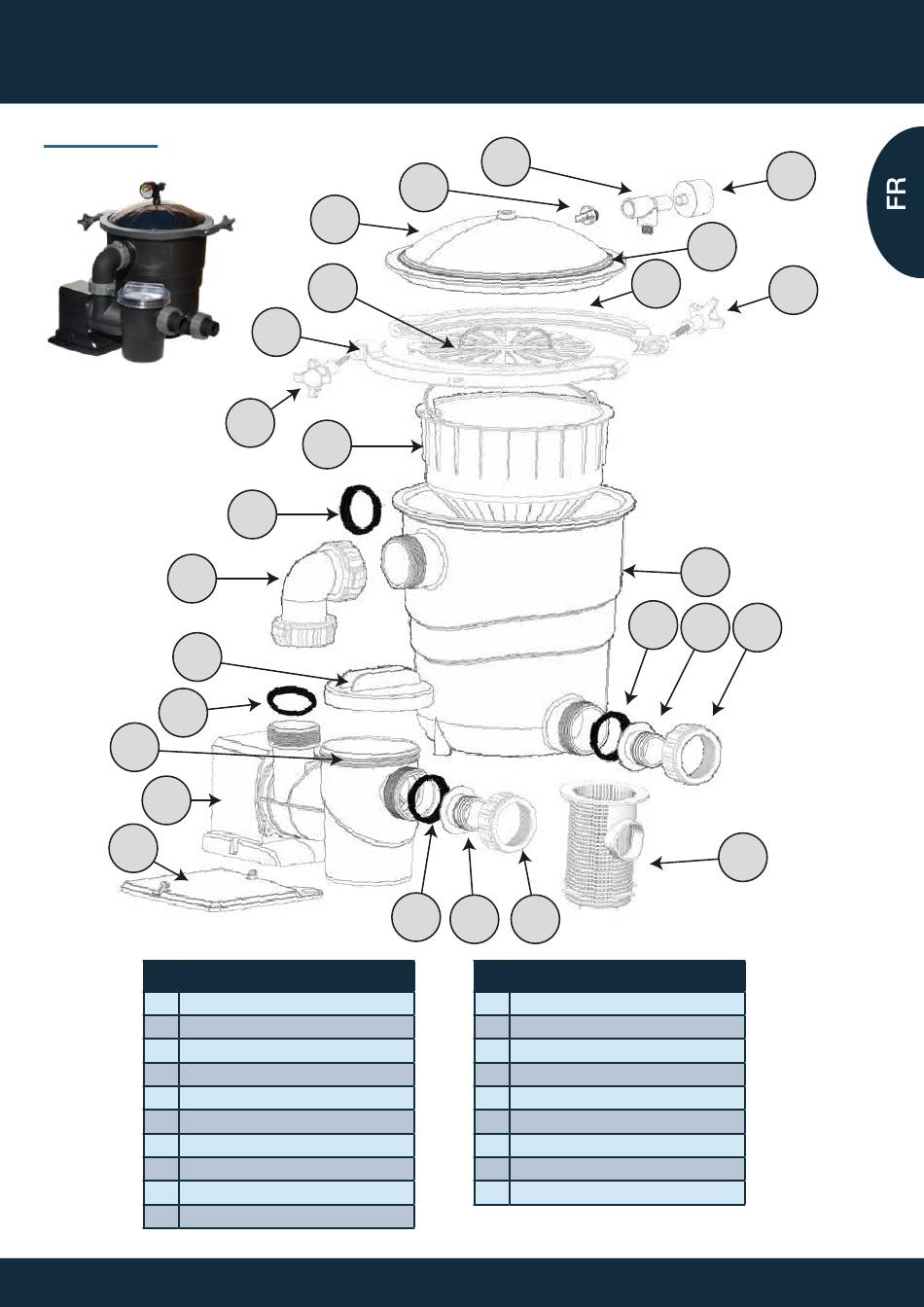 FR