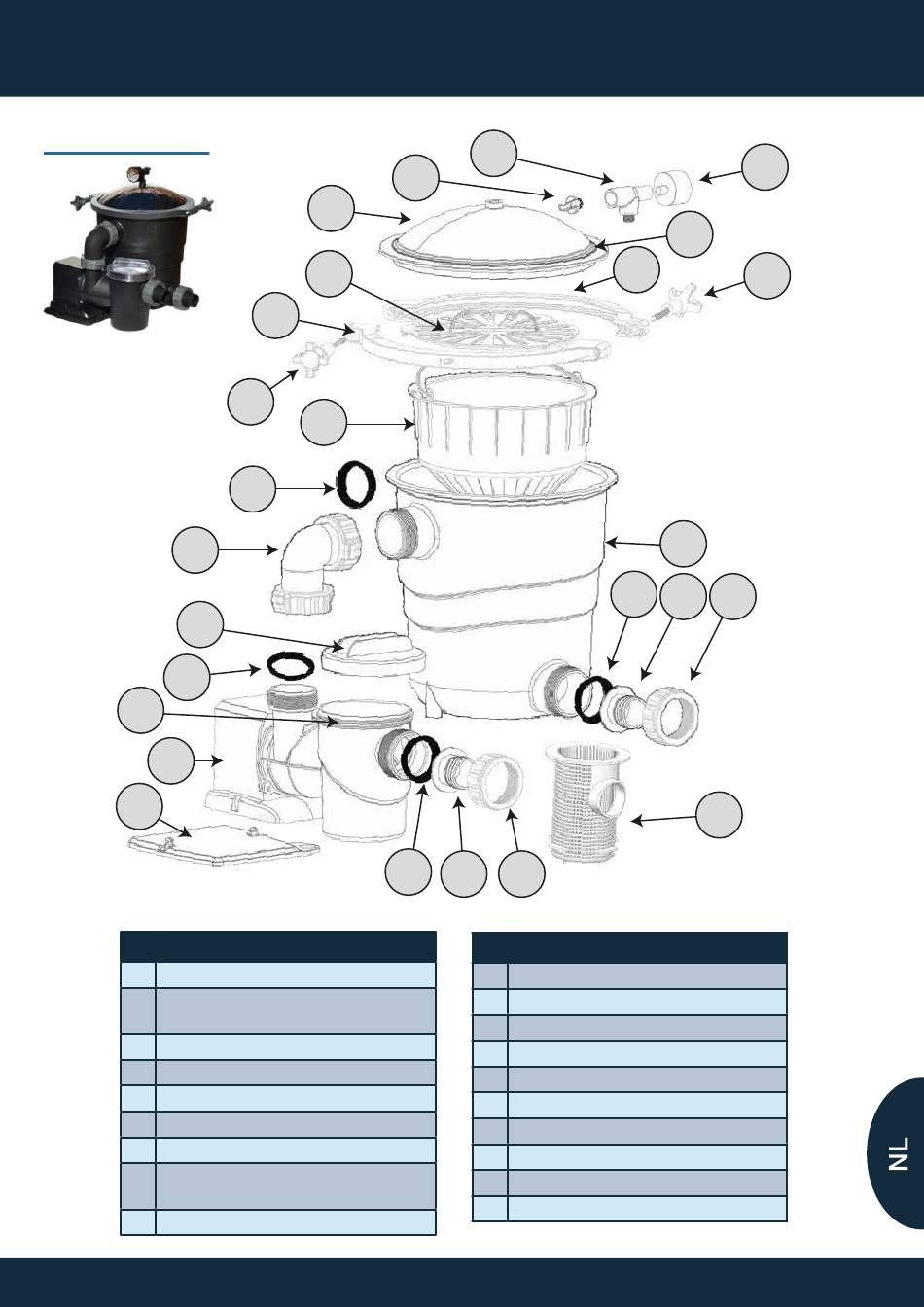 NL