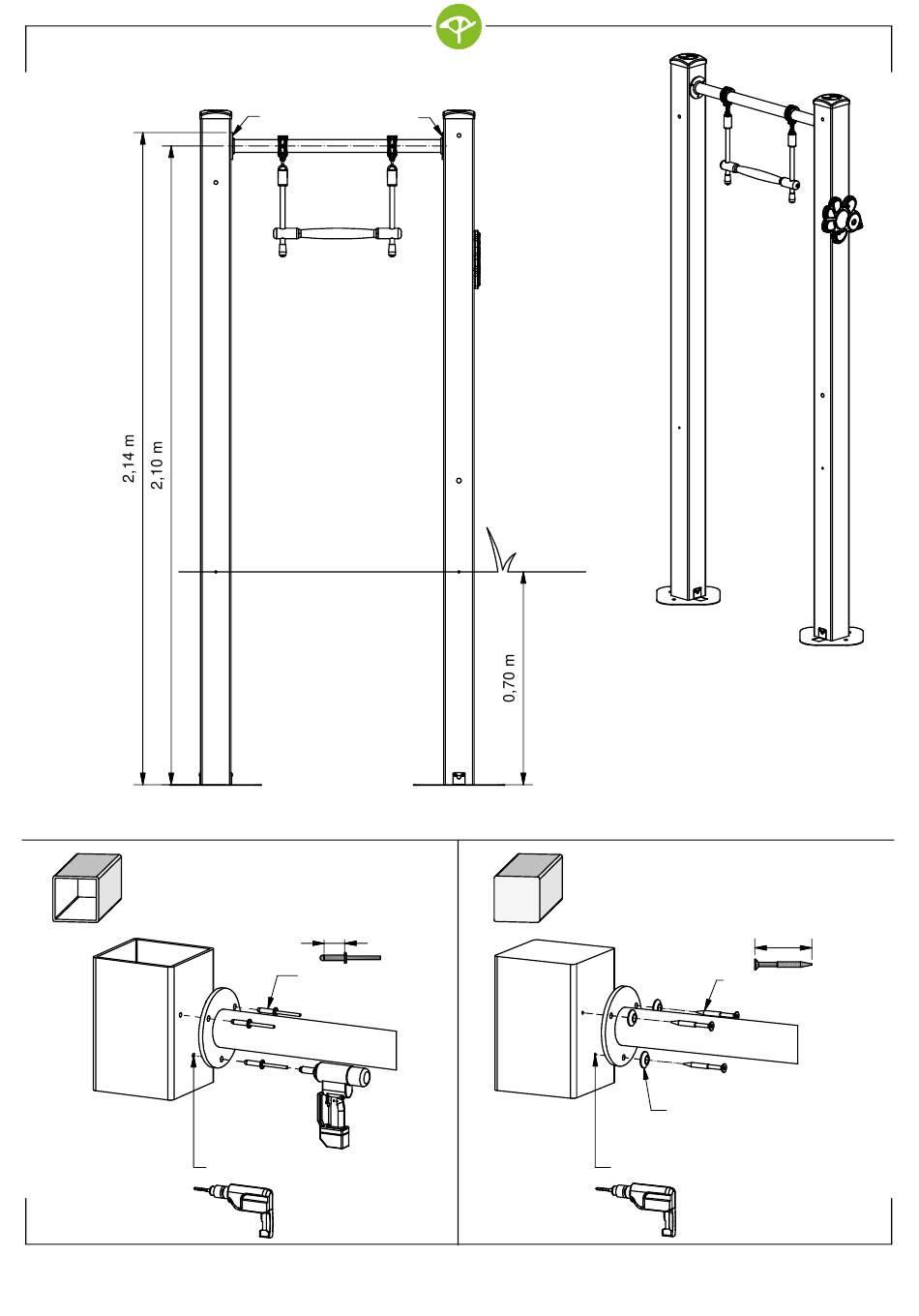 2,14 m
2,10 m
0,70 m