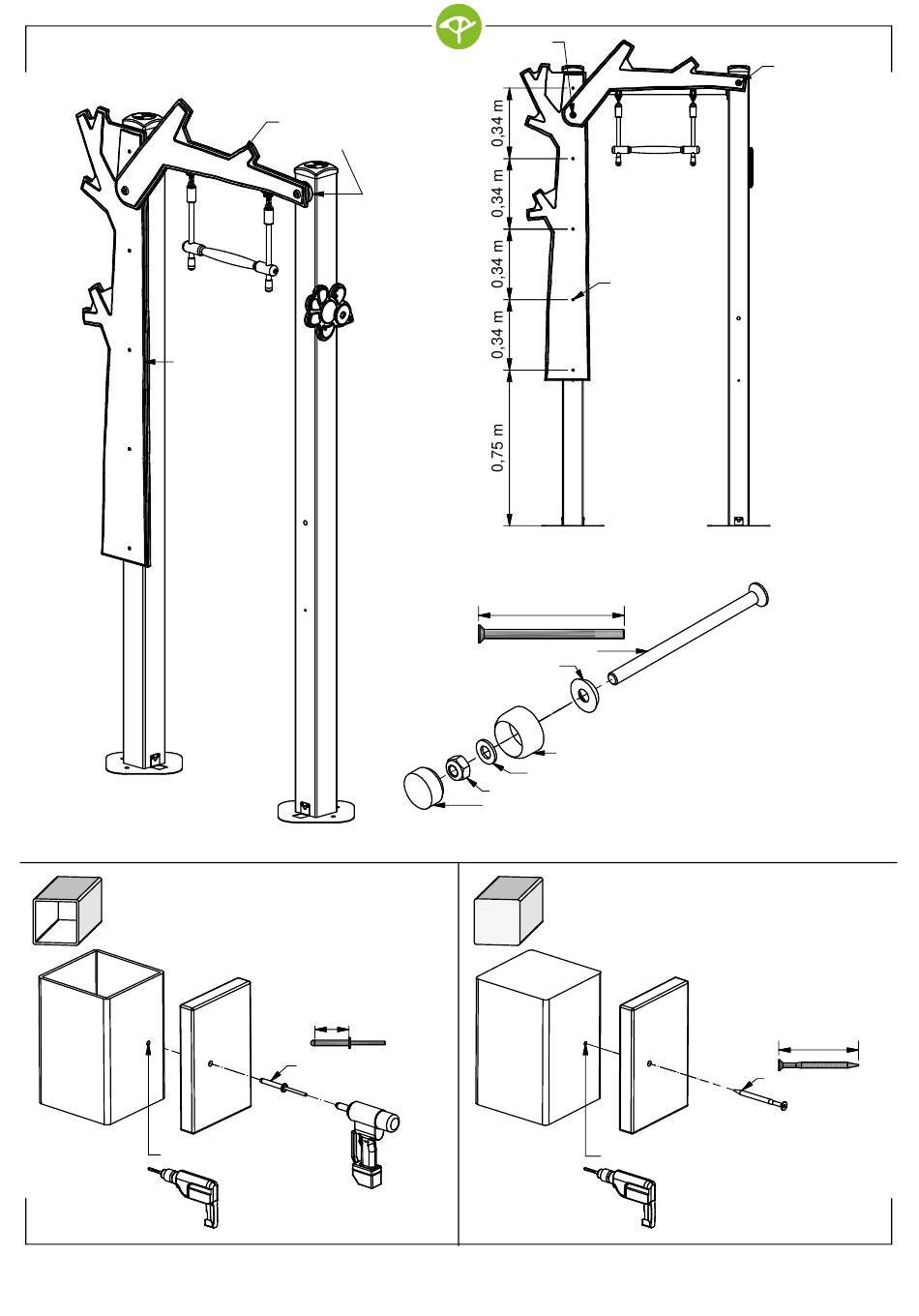 0,34 m

0,34 m

0,34 m

0,34 m

0,75 m