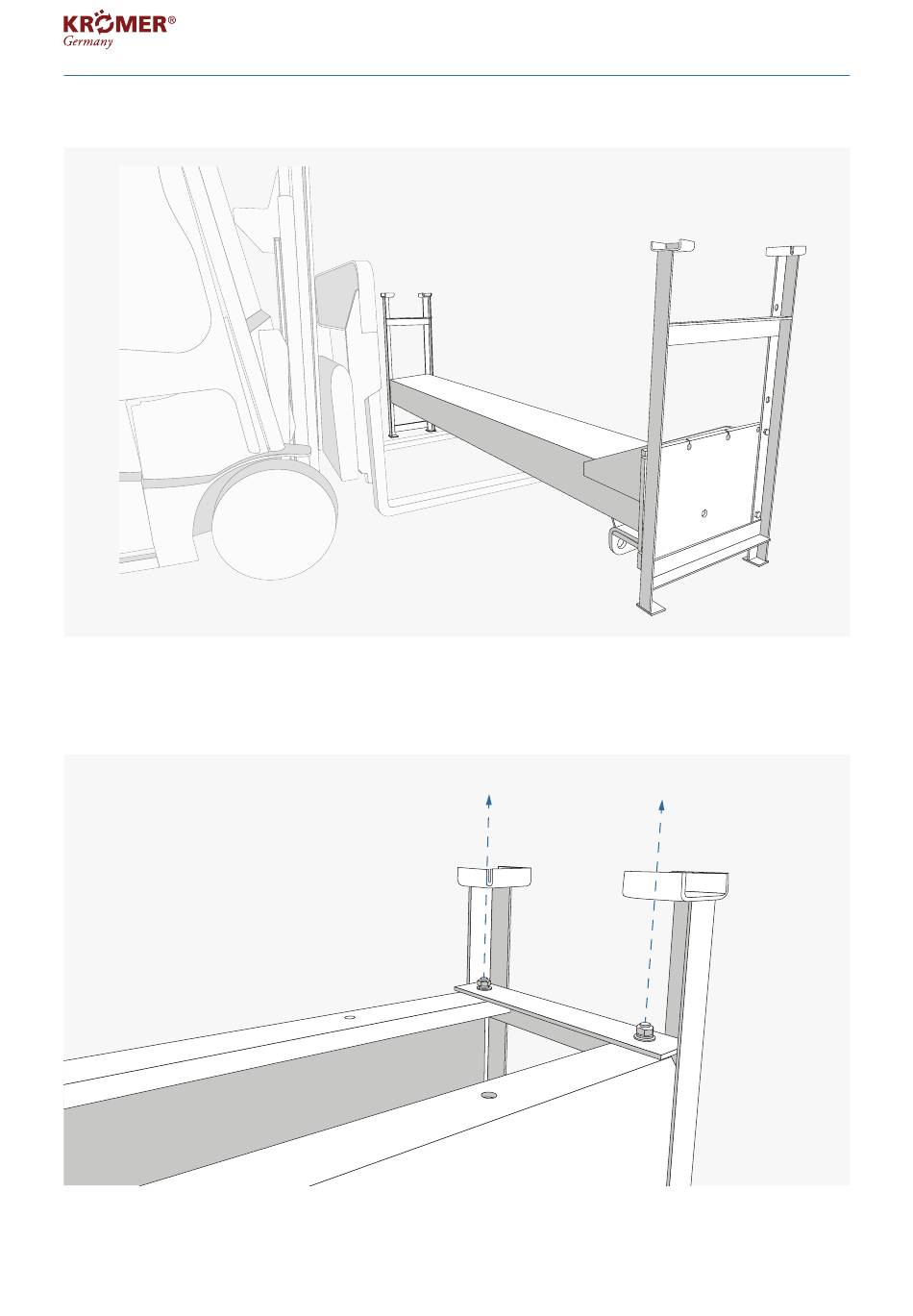 KRÖMER®
Germany