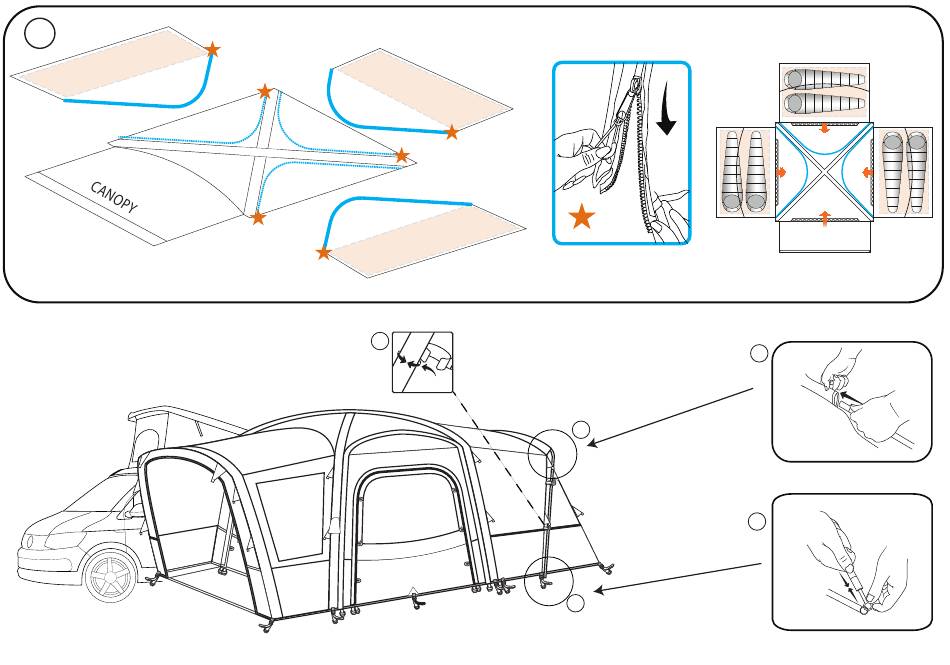 CANOPY