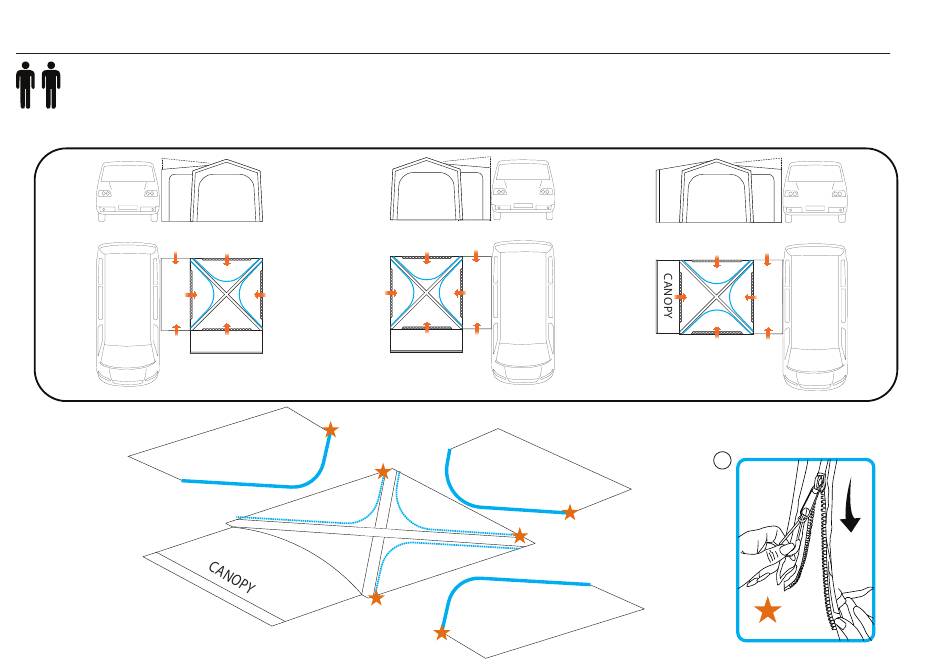 CANOPY

CANOPY