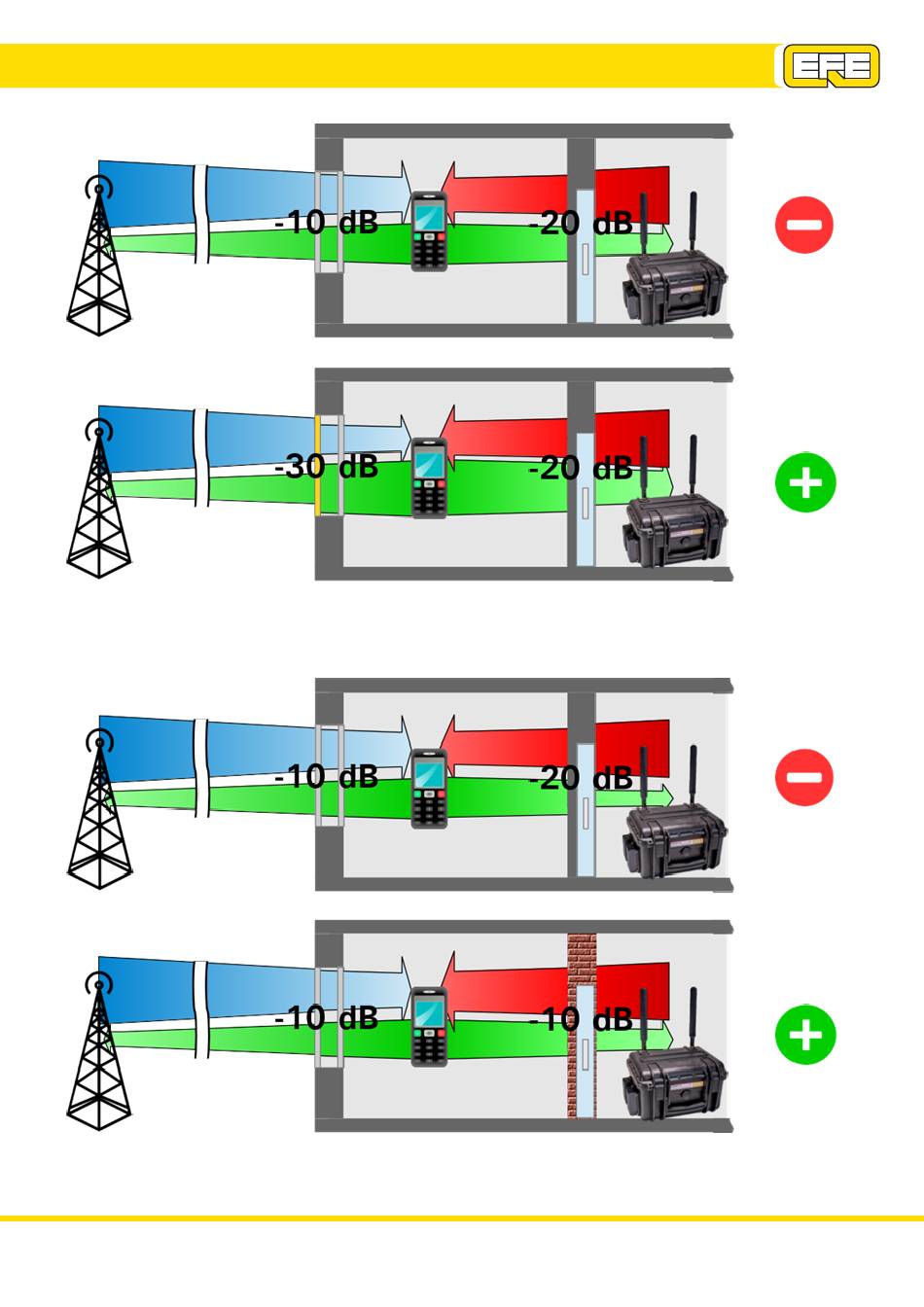 EFE

-10 dB

-20 dB

-30 dB

-20 dB

-10 dB

-20 dB

-10 dB

-10 dB