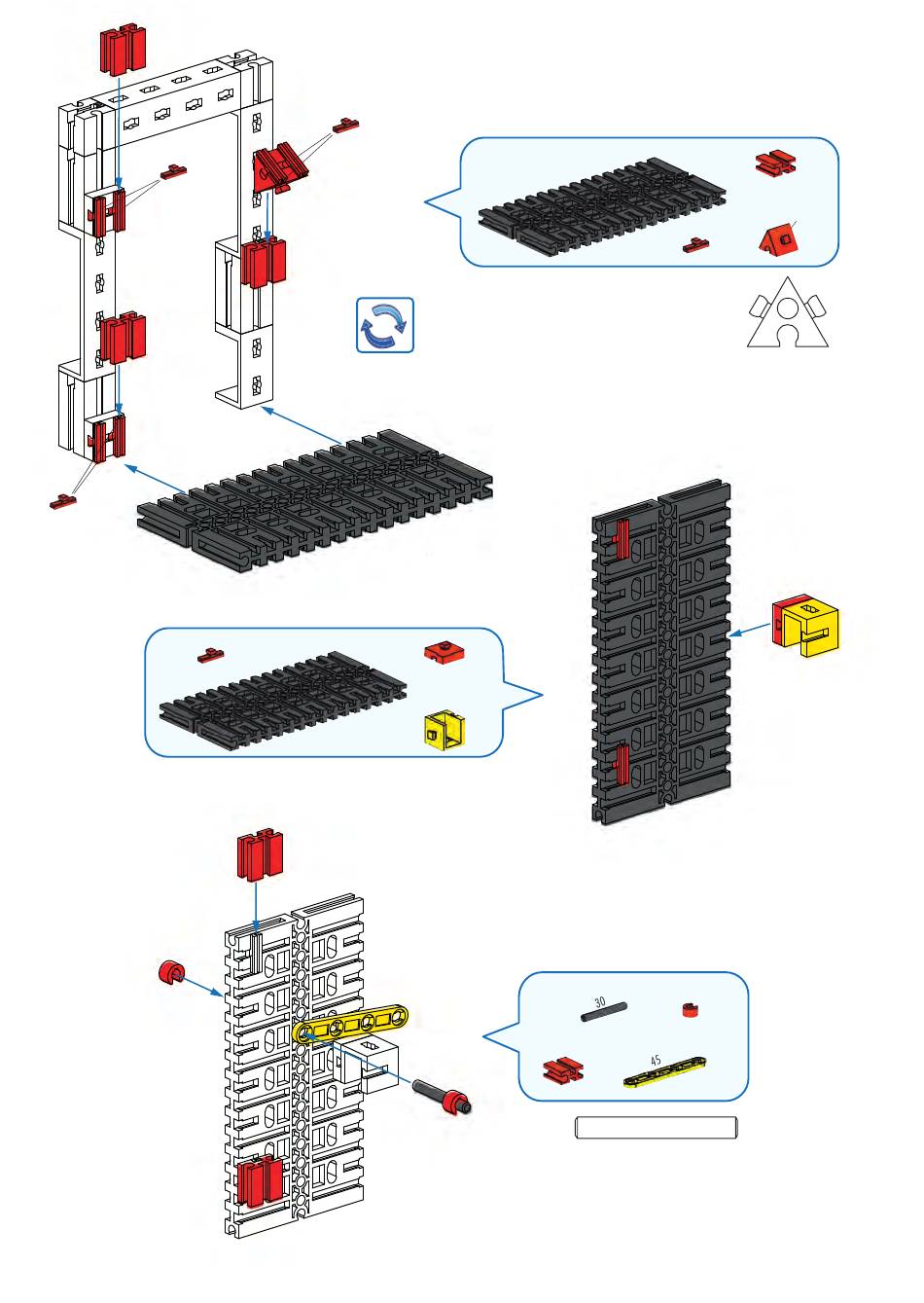 30

45