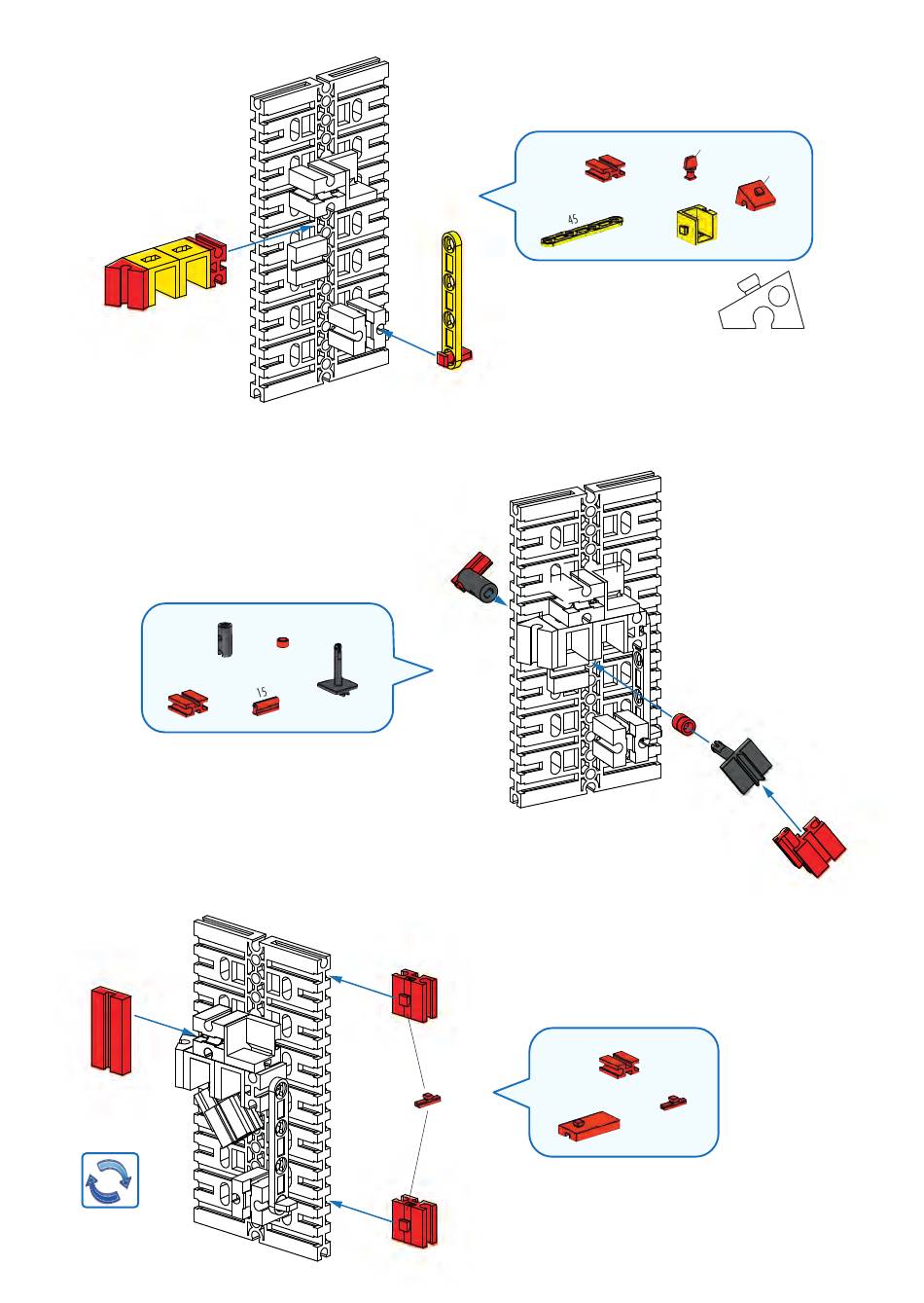 45

15