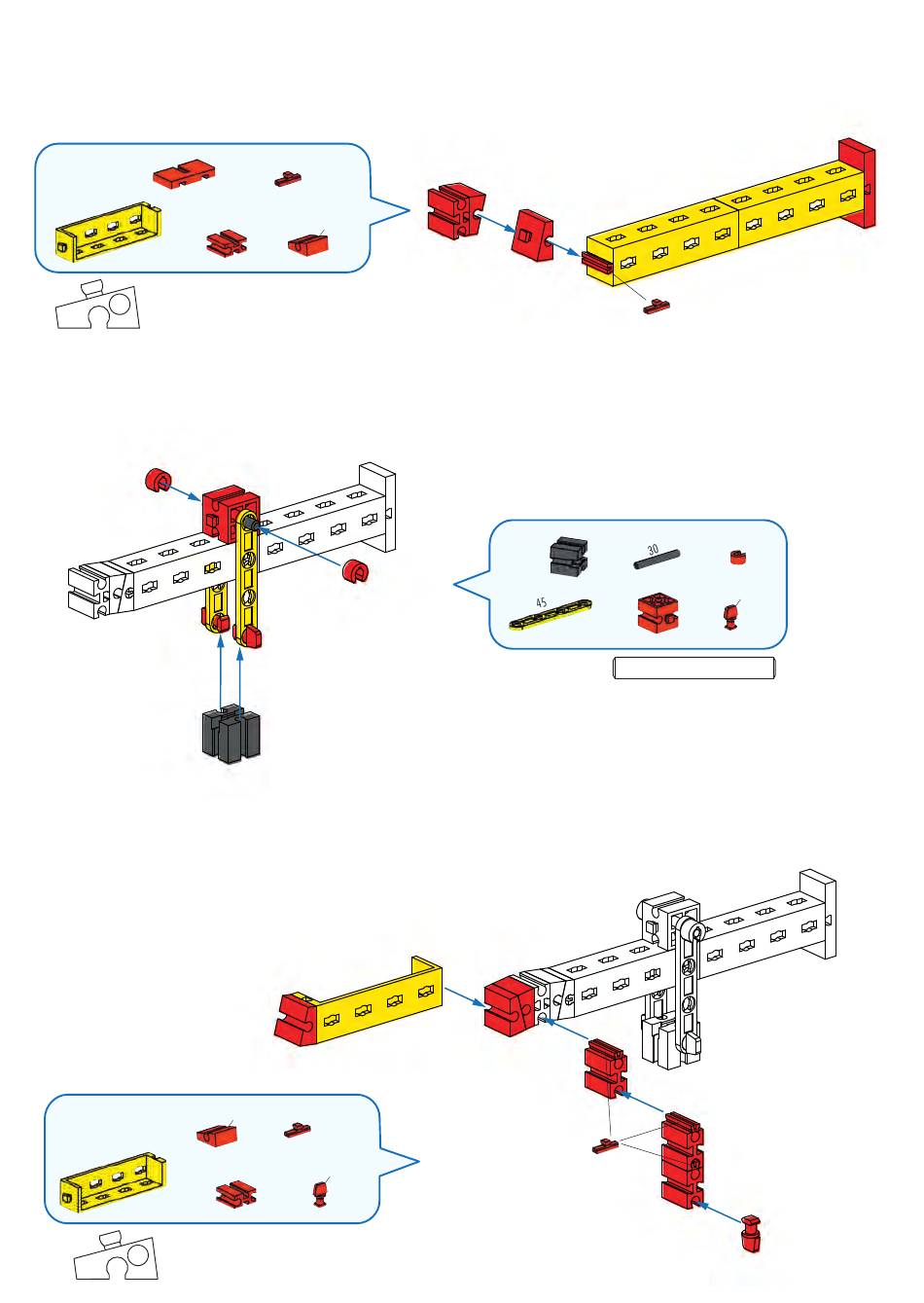 30

45