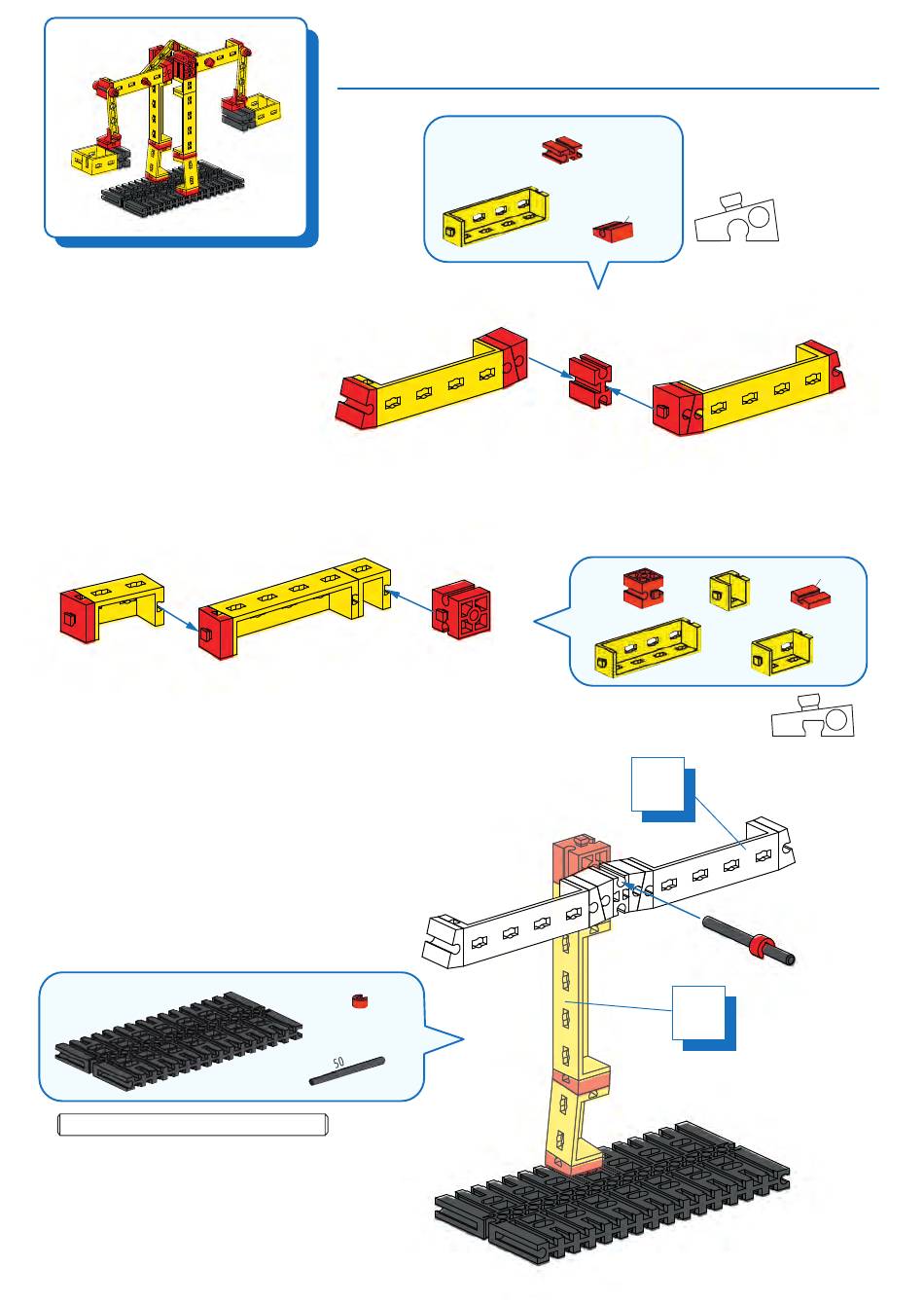 50