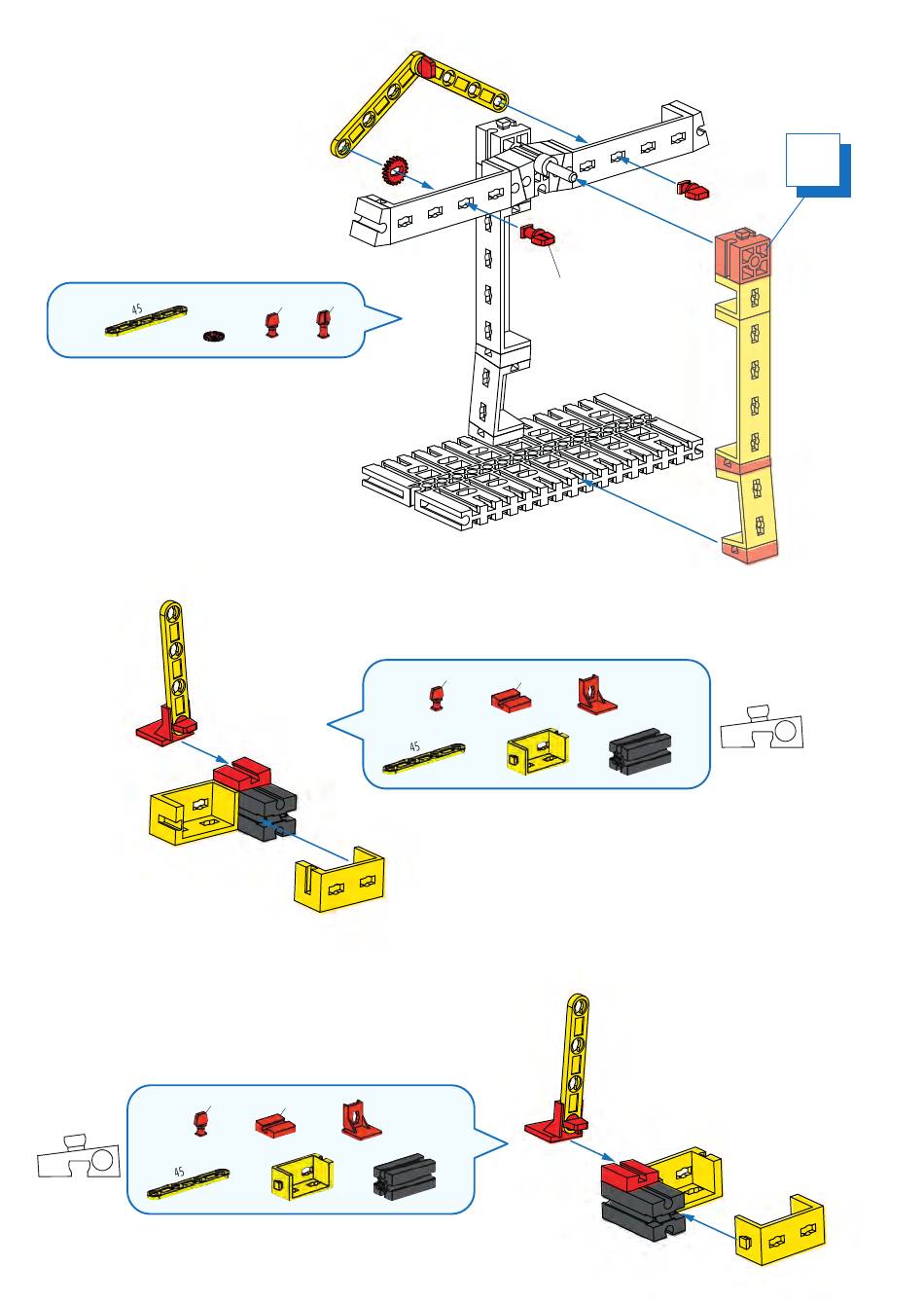 45

45

45