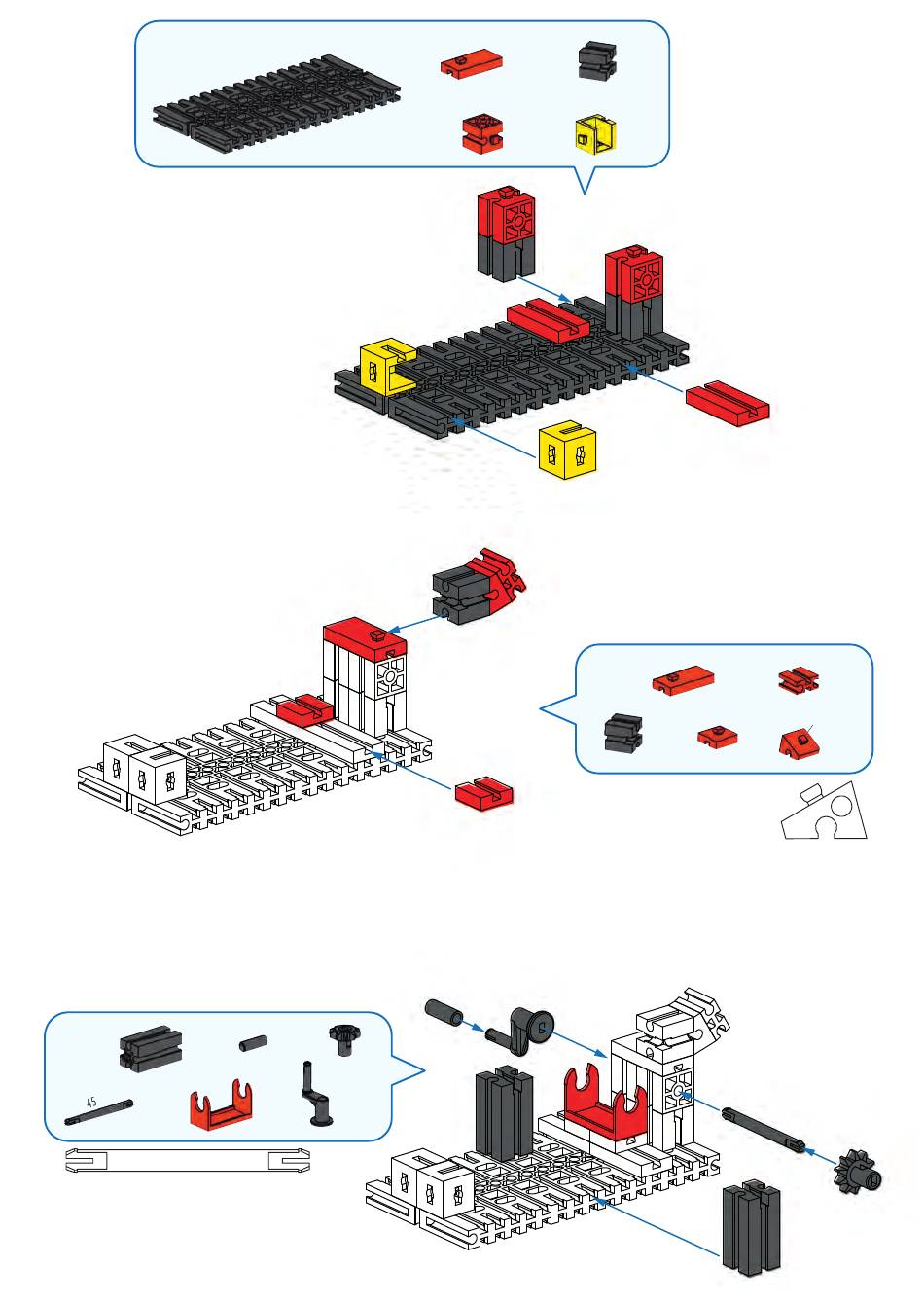 45