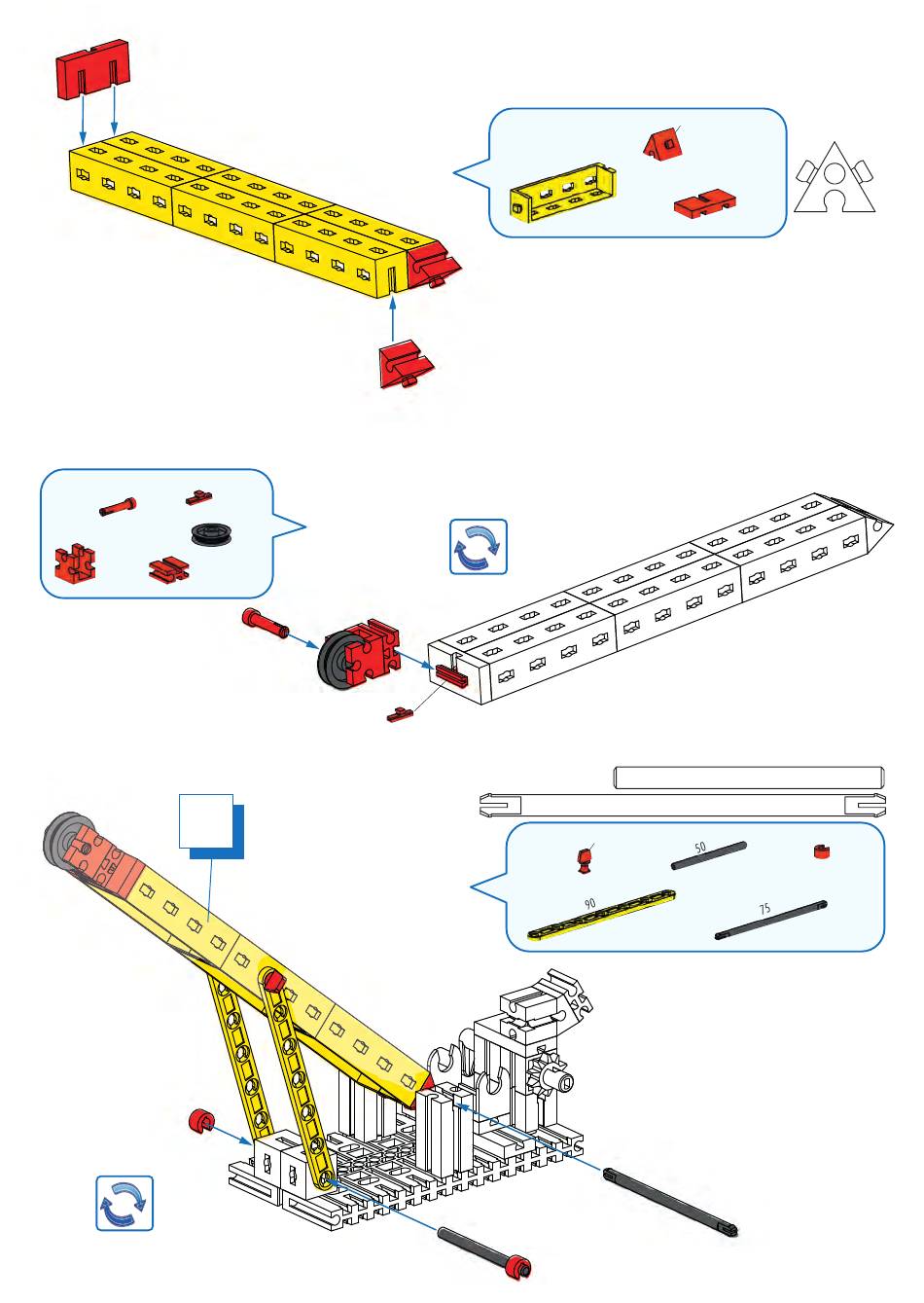 50

90

75