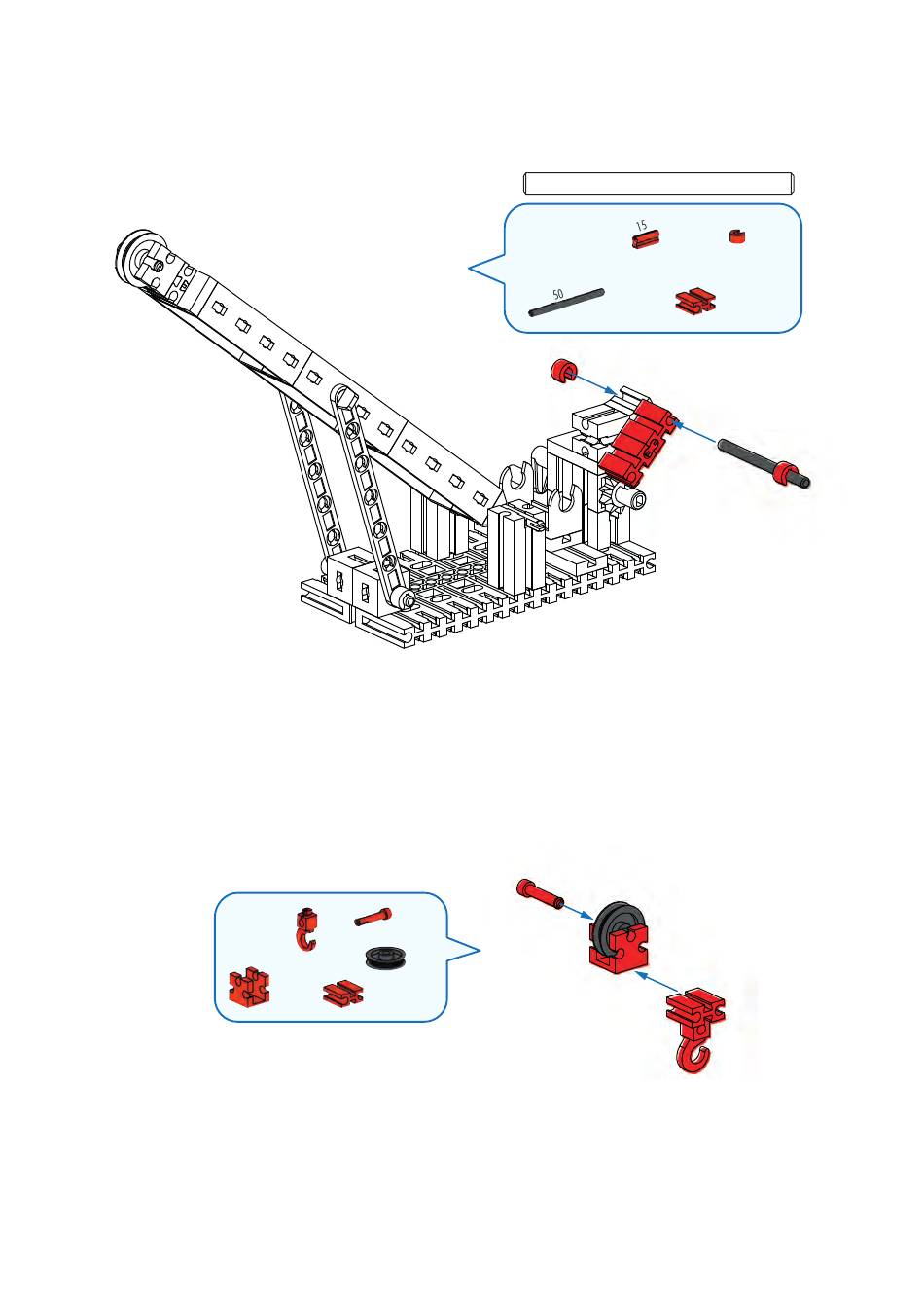 15

50