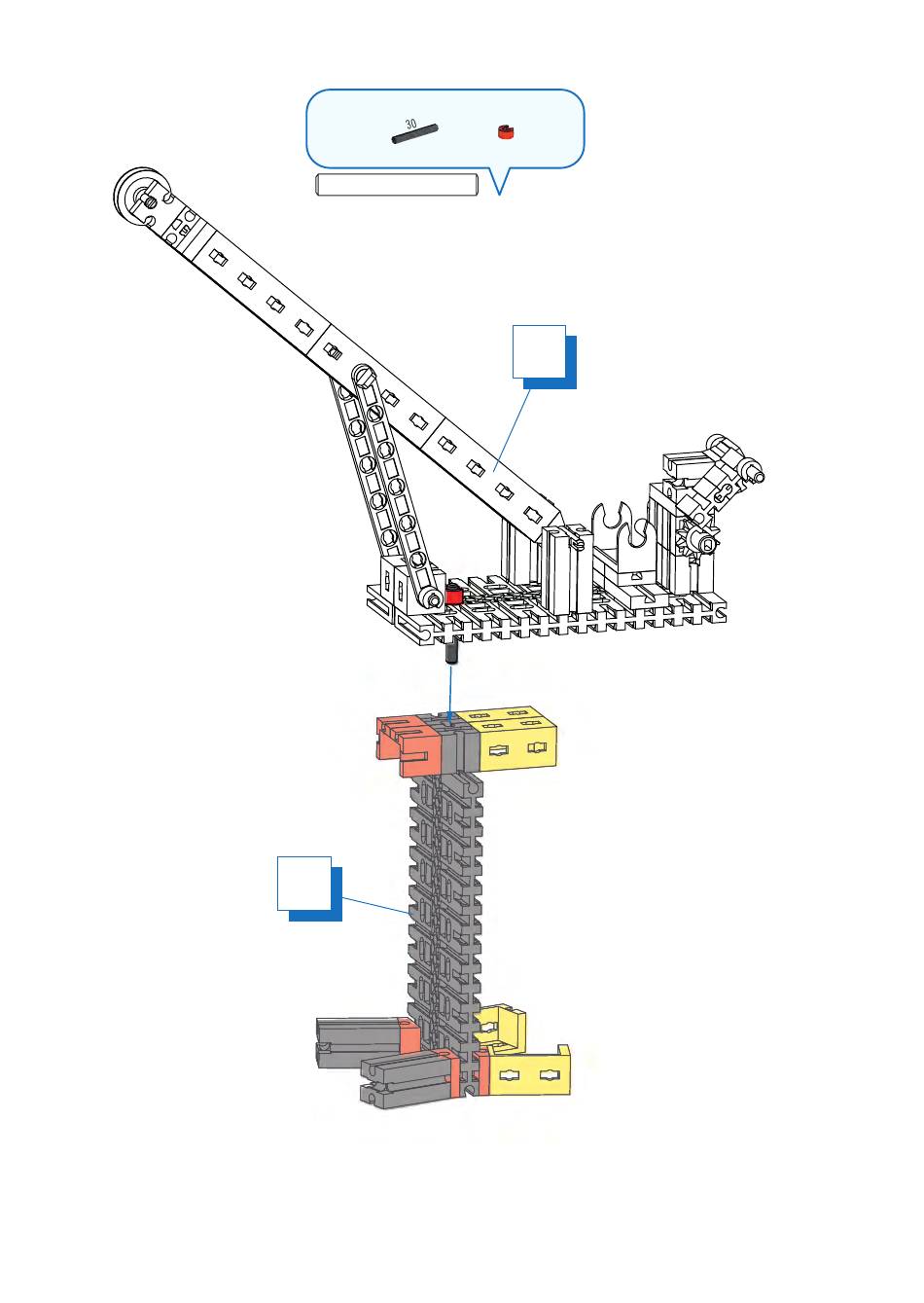 30