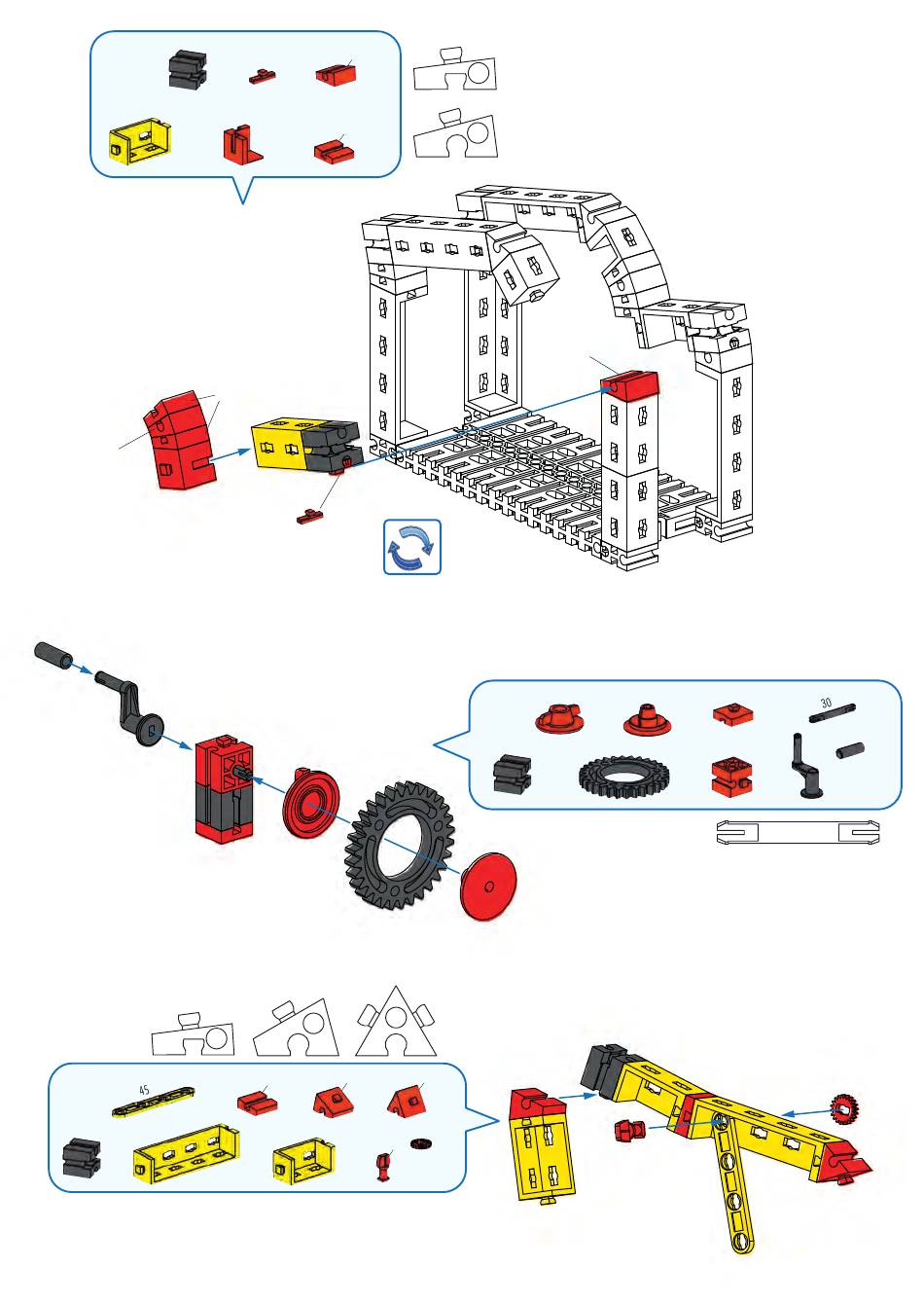 30

45