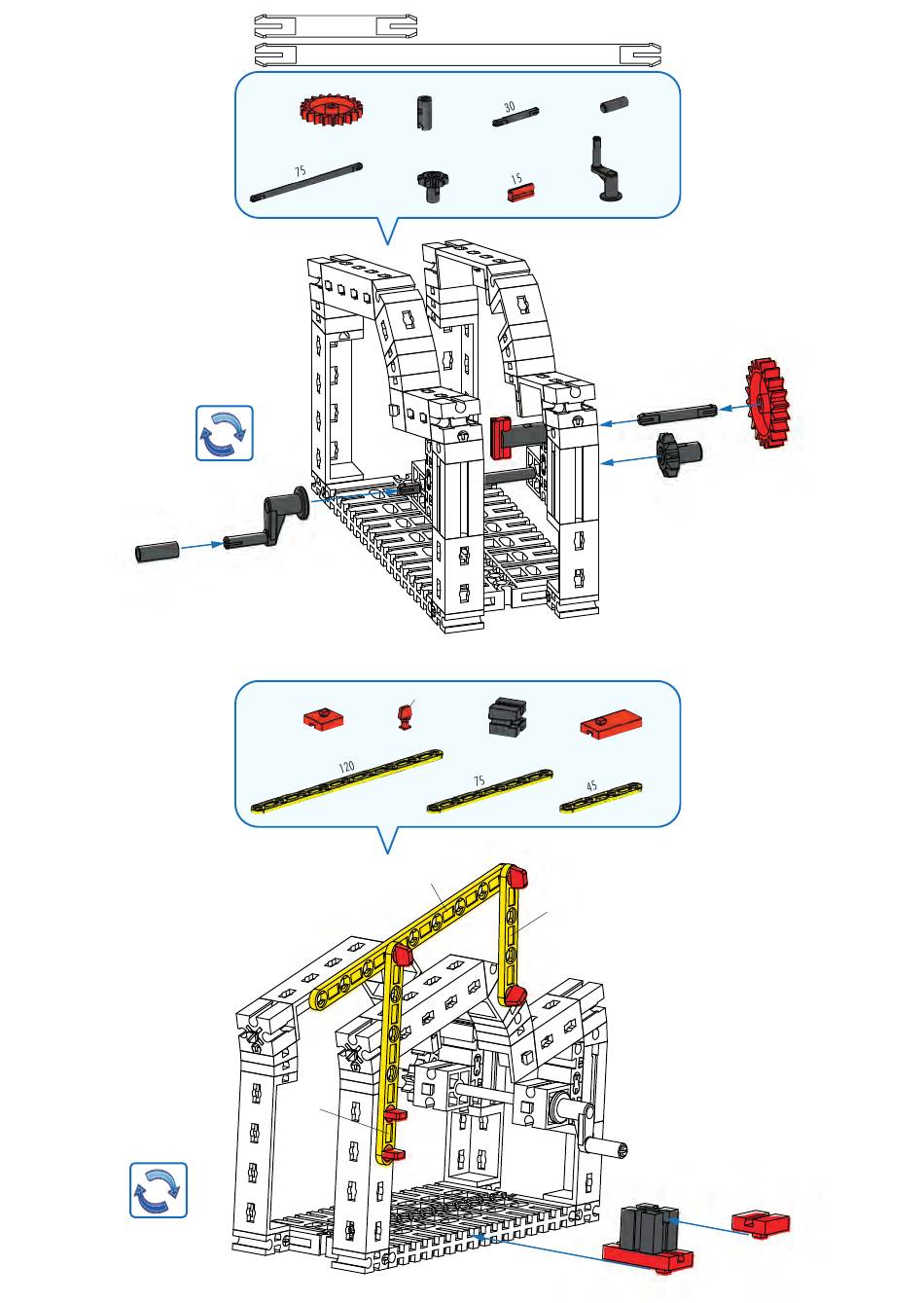 30

75

15

120

75

45