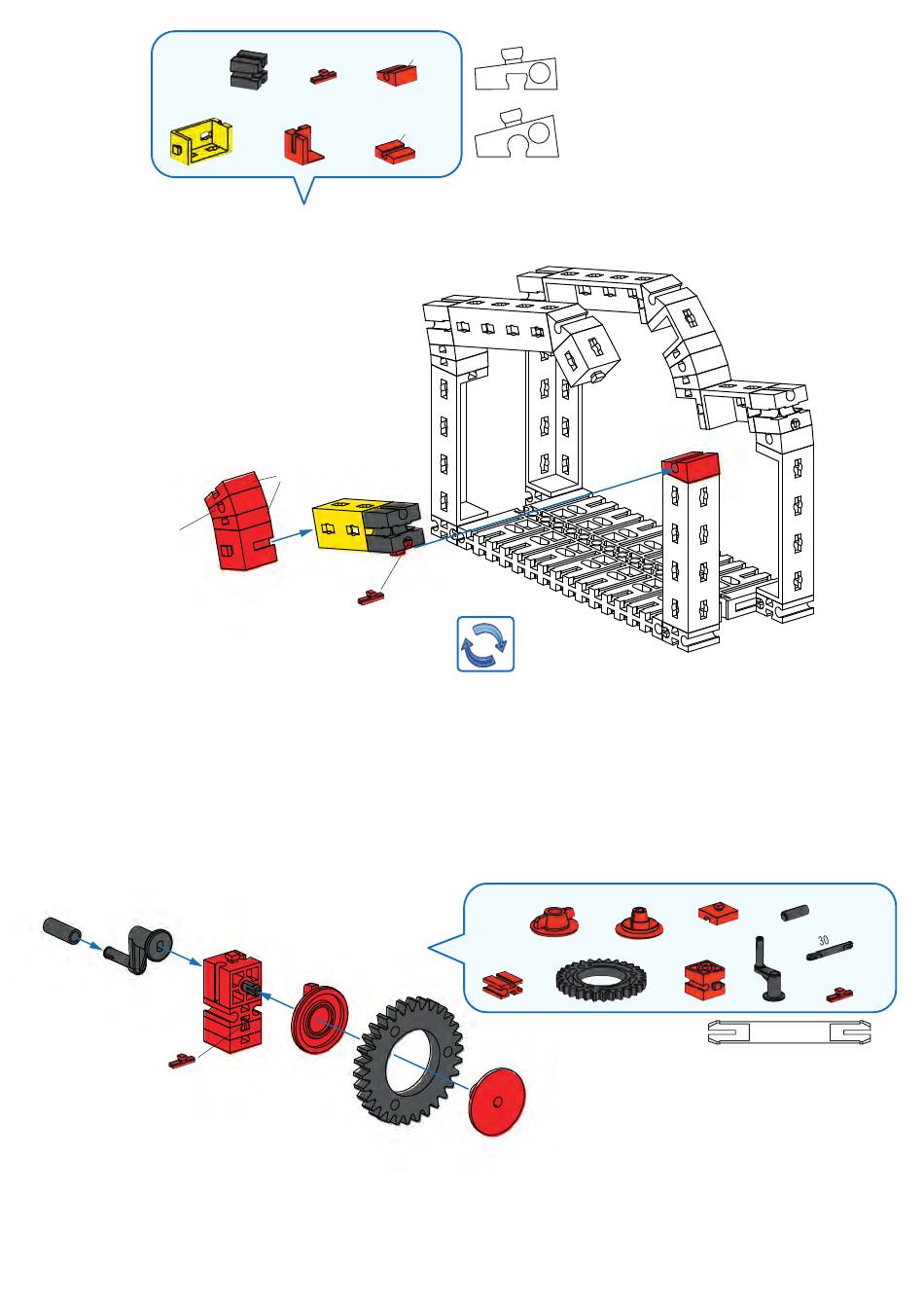 30