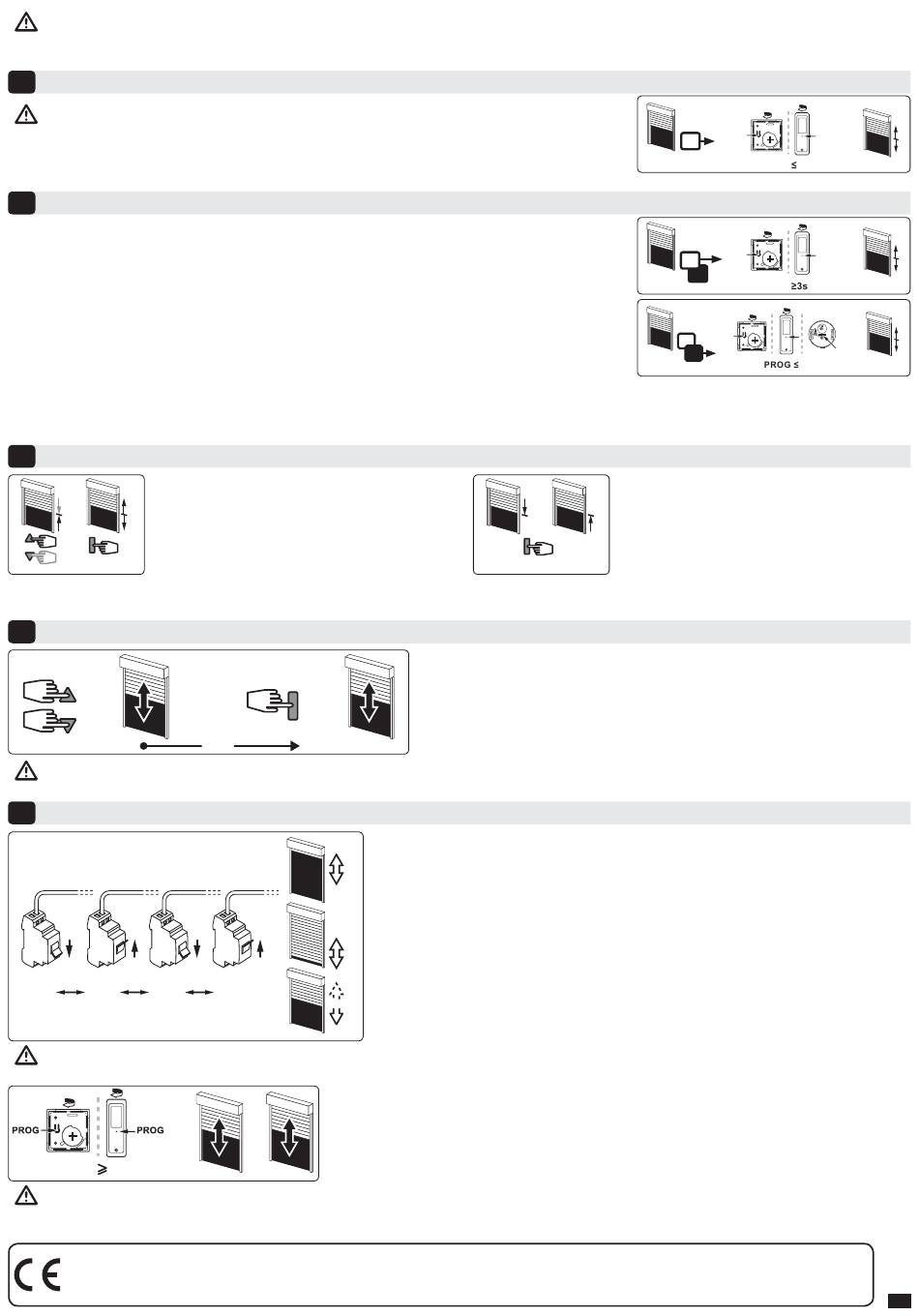 ≤

≥3s

PROG ≤

PROG

PROG

≥