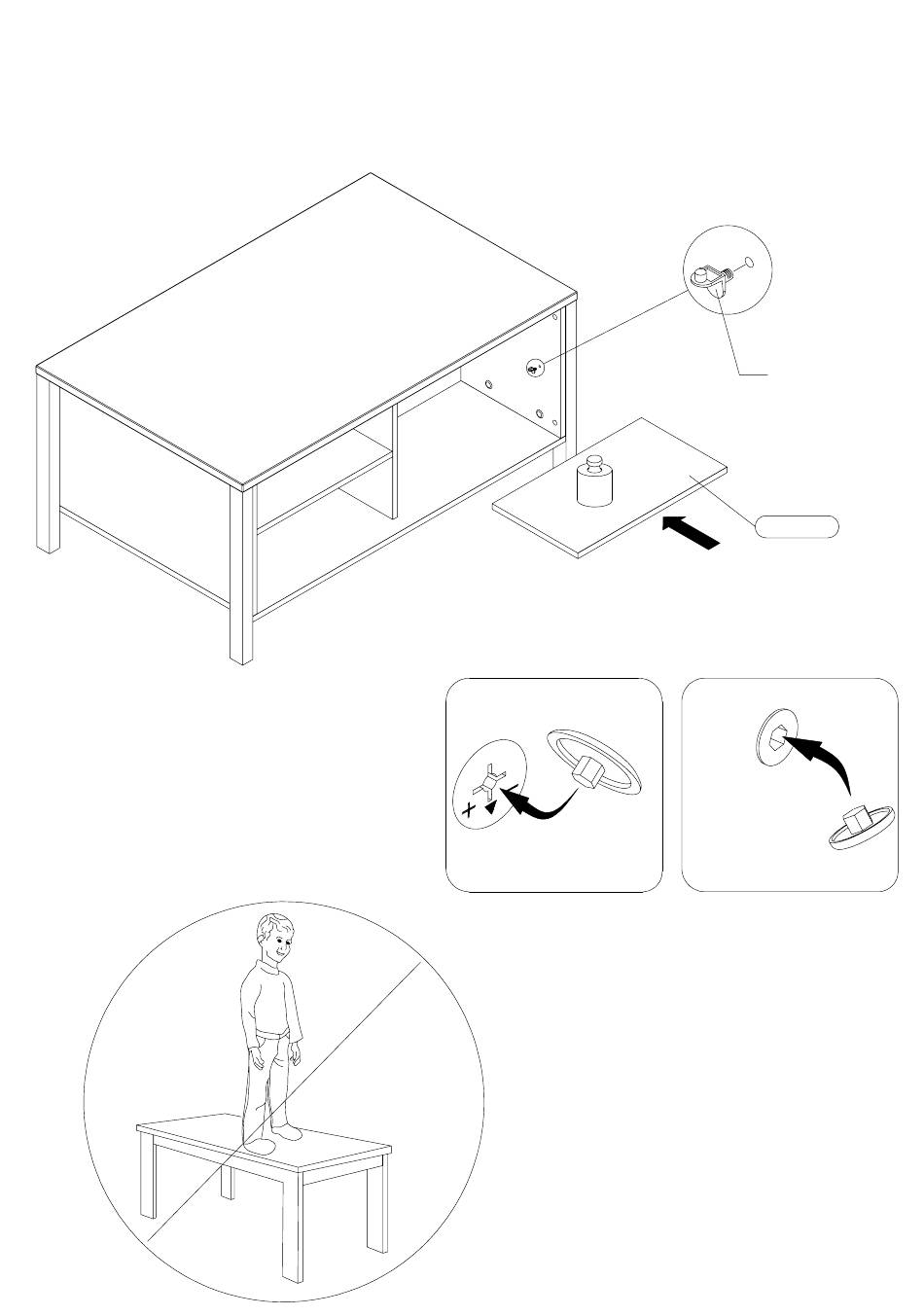 + -