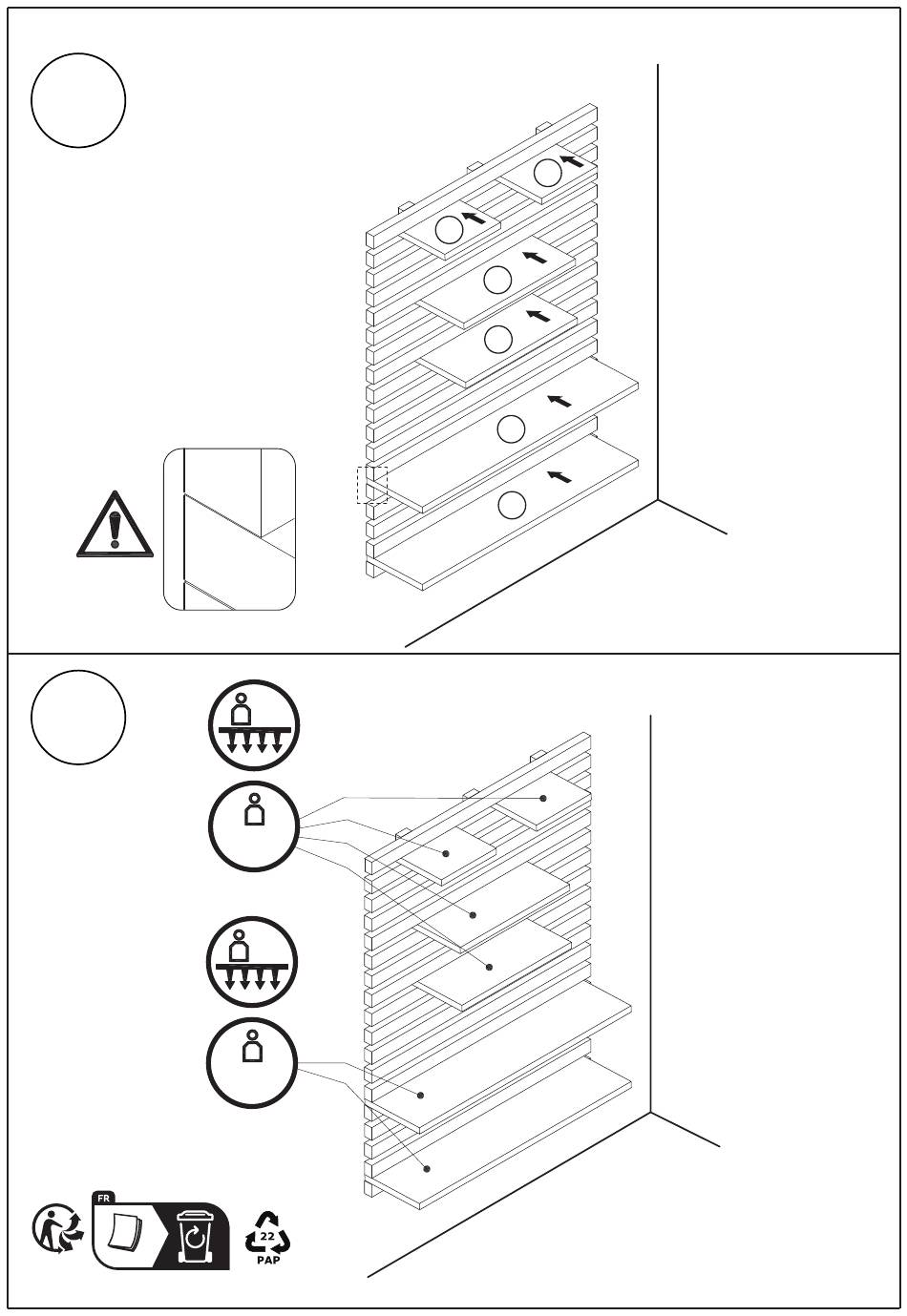 FR

22
PAP