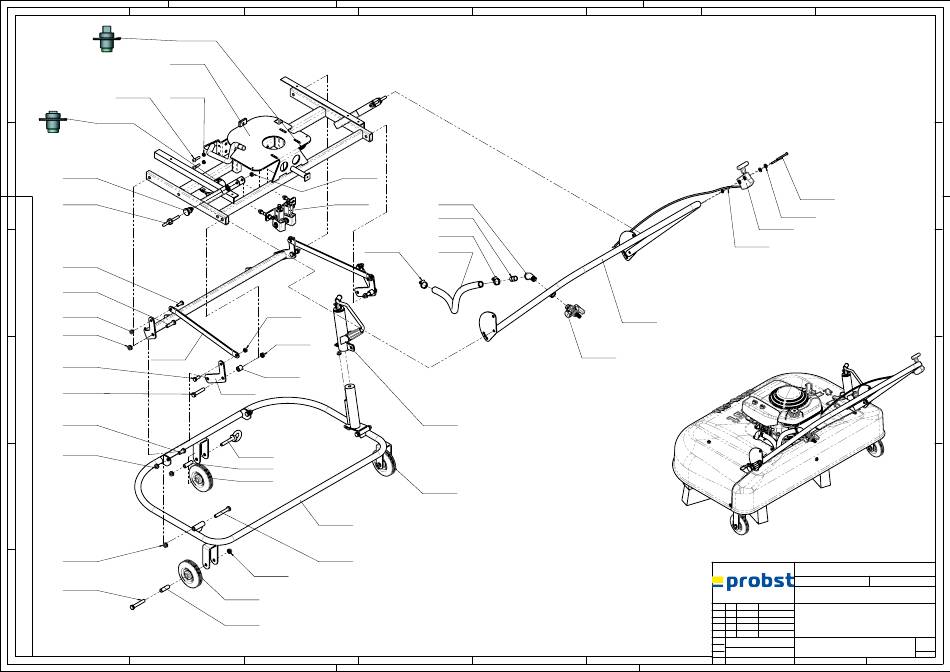 probst