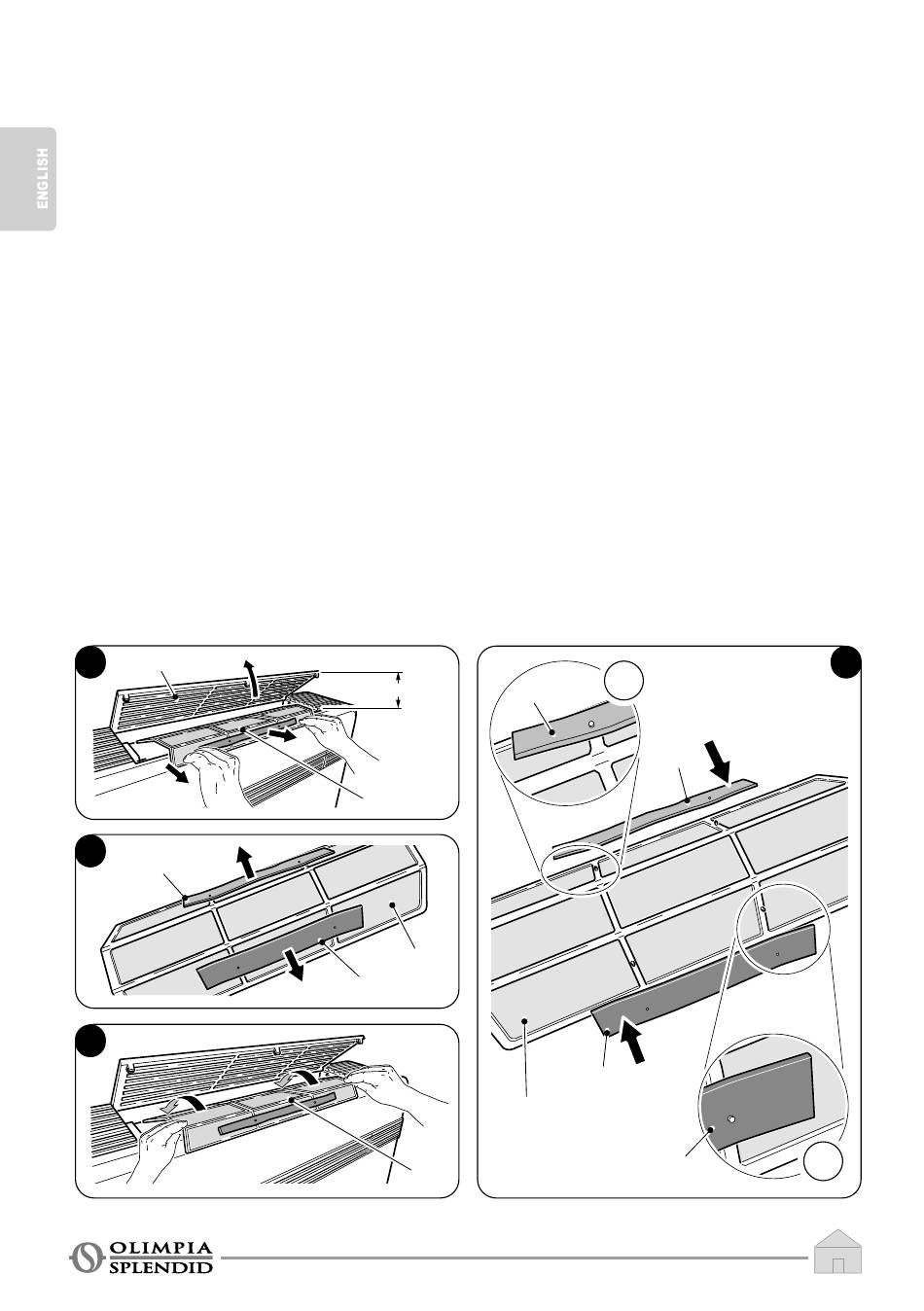 ENGLISH

OLIMPIA SPLENDID