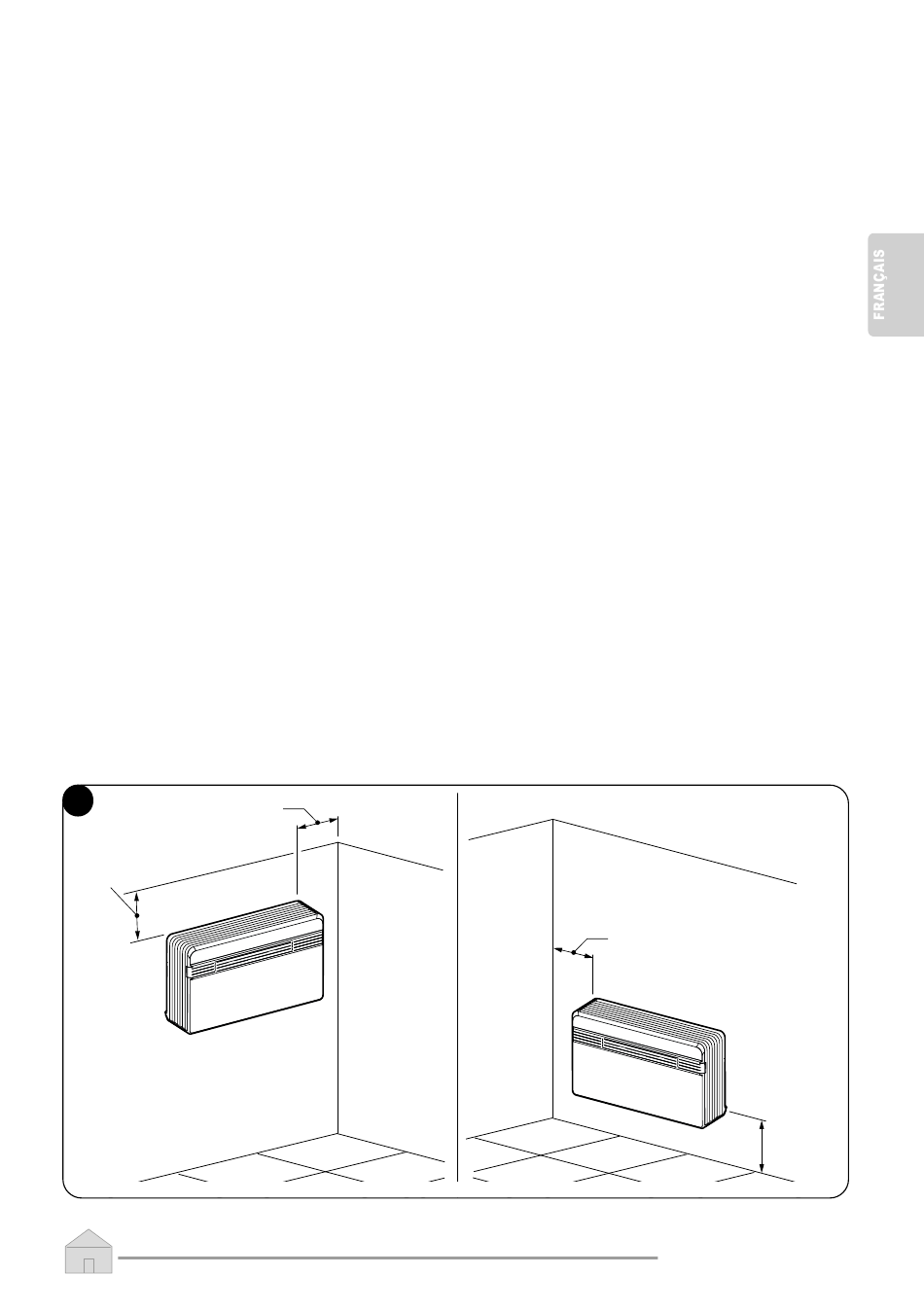 FRANÇAIS