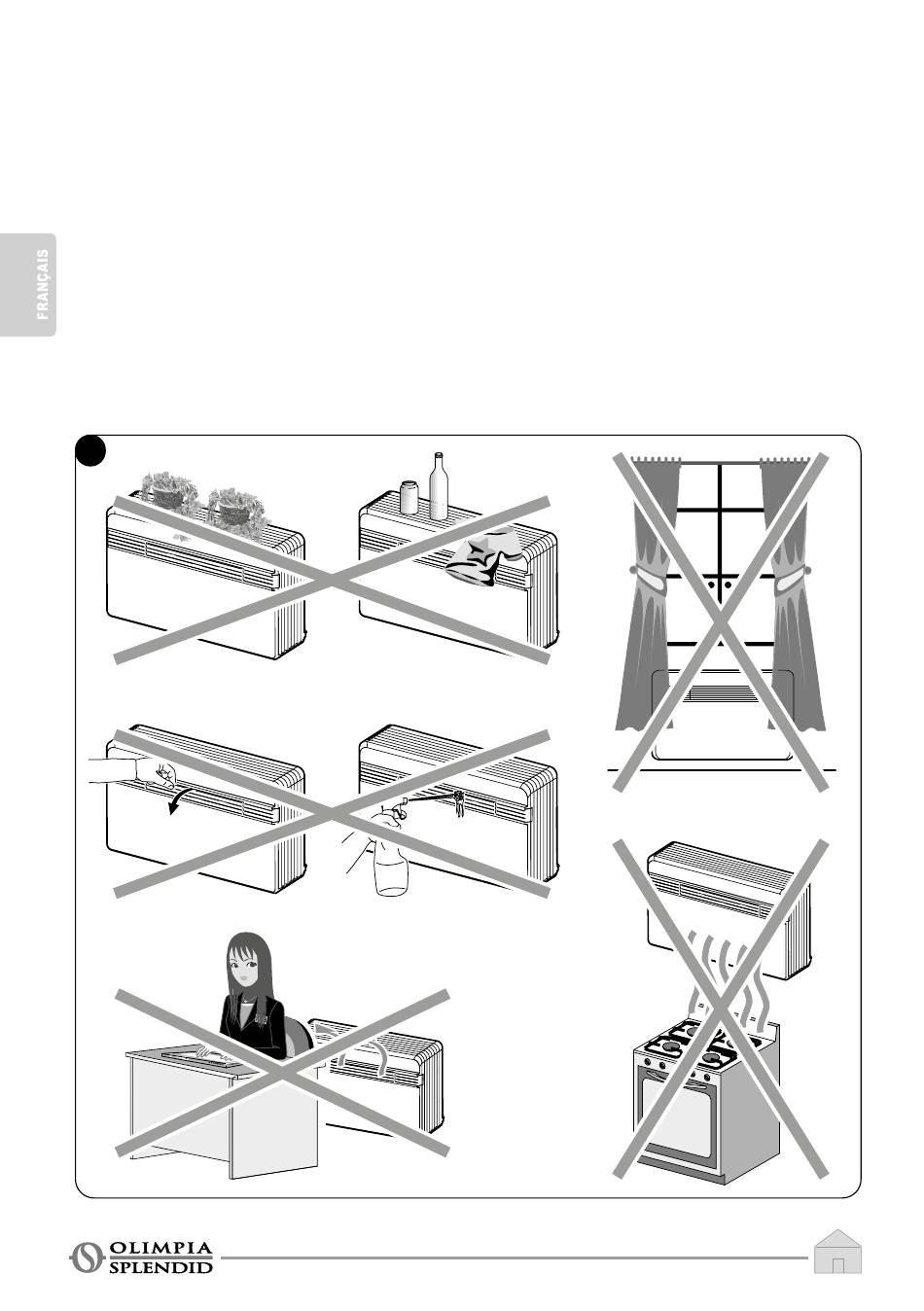 FRANÇAIS

OLIMPIA SPLENDID