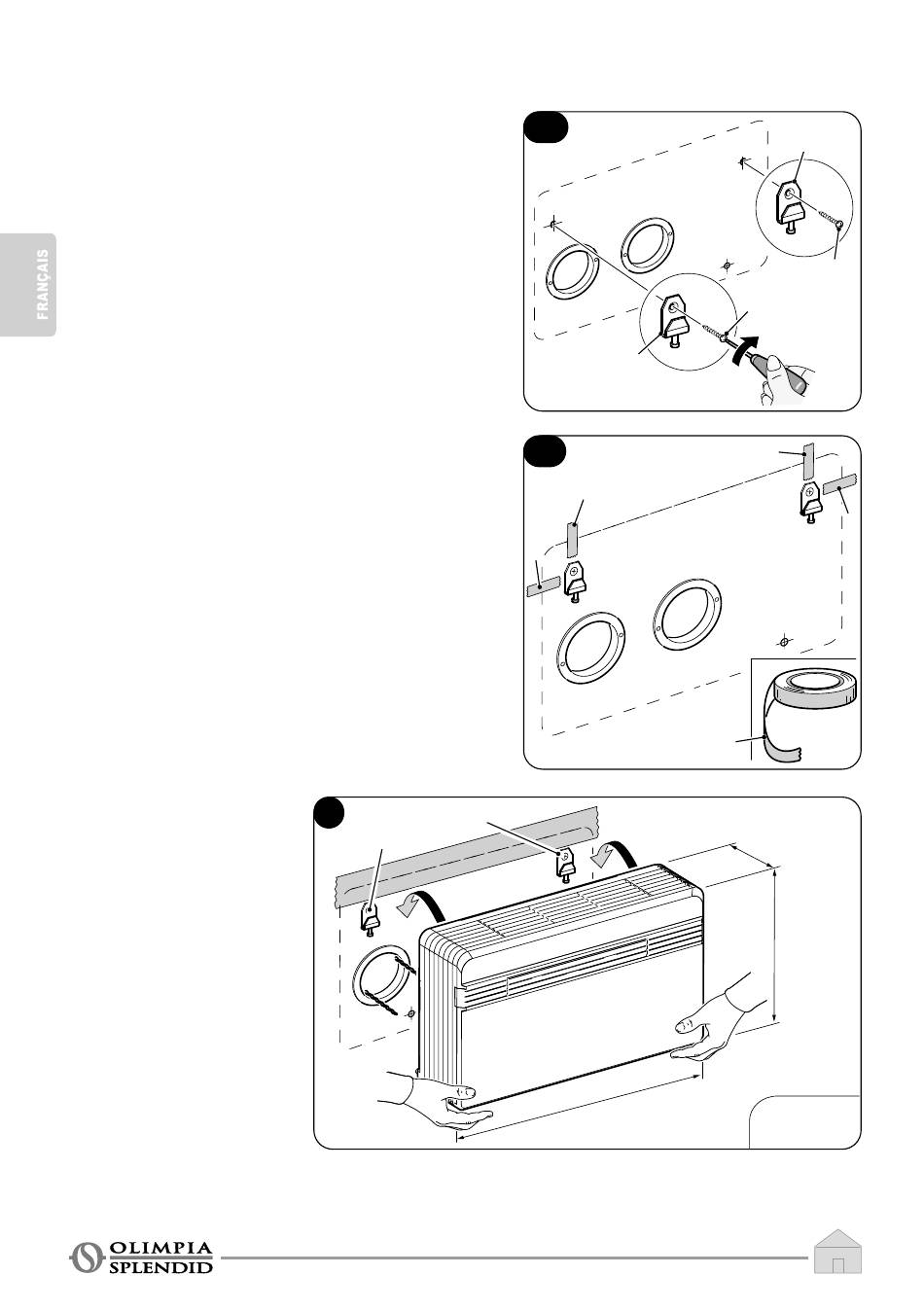 FRANÇAIS

OLIMPIA
SPLENDID