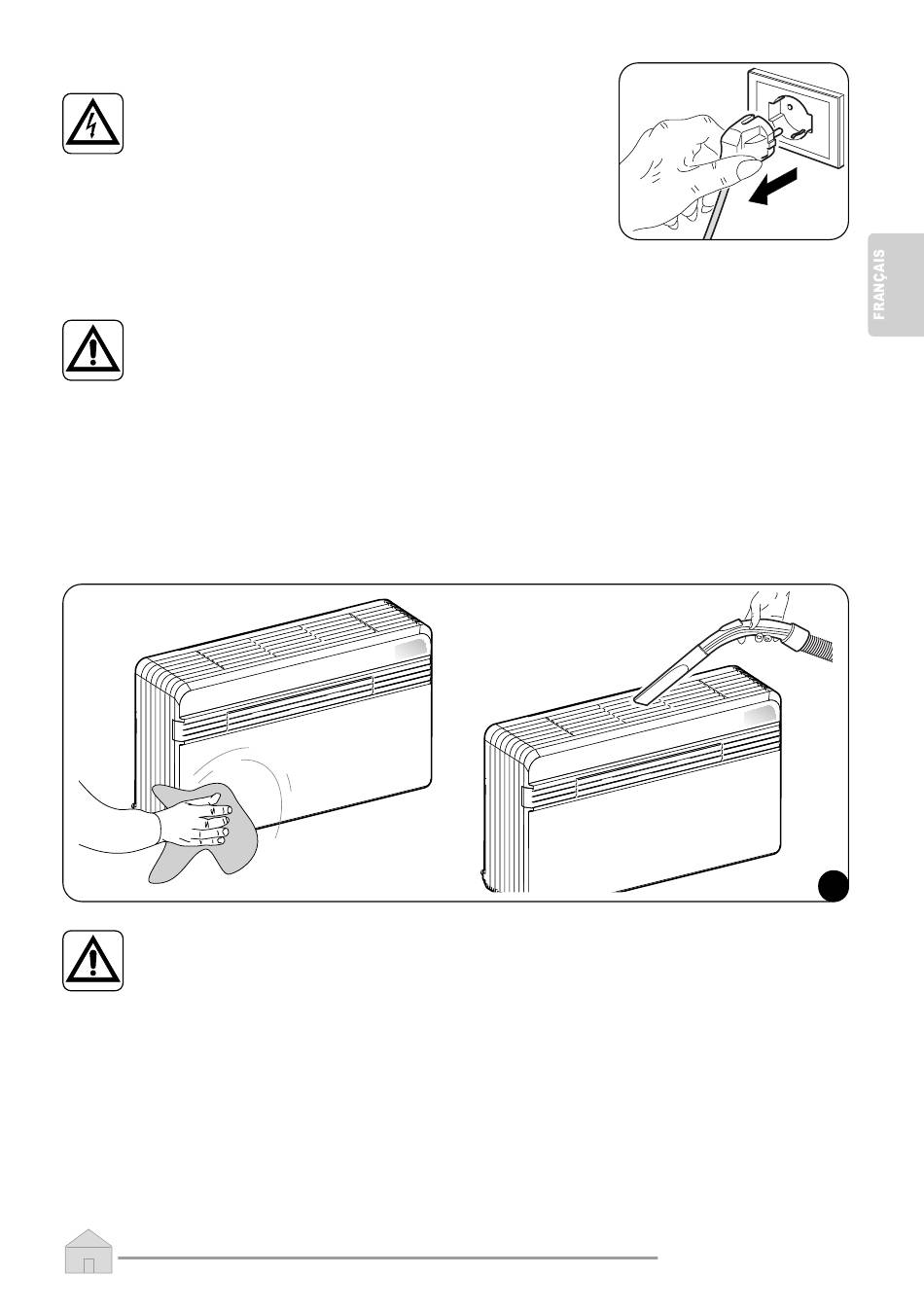 FRANÇAIS