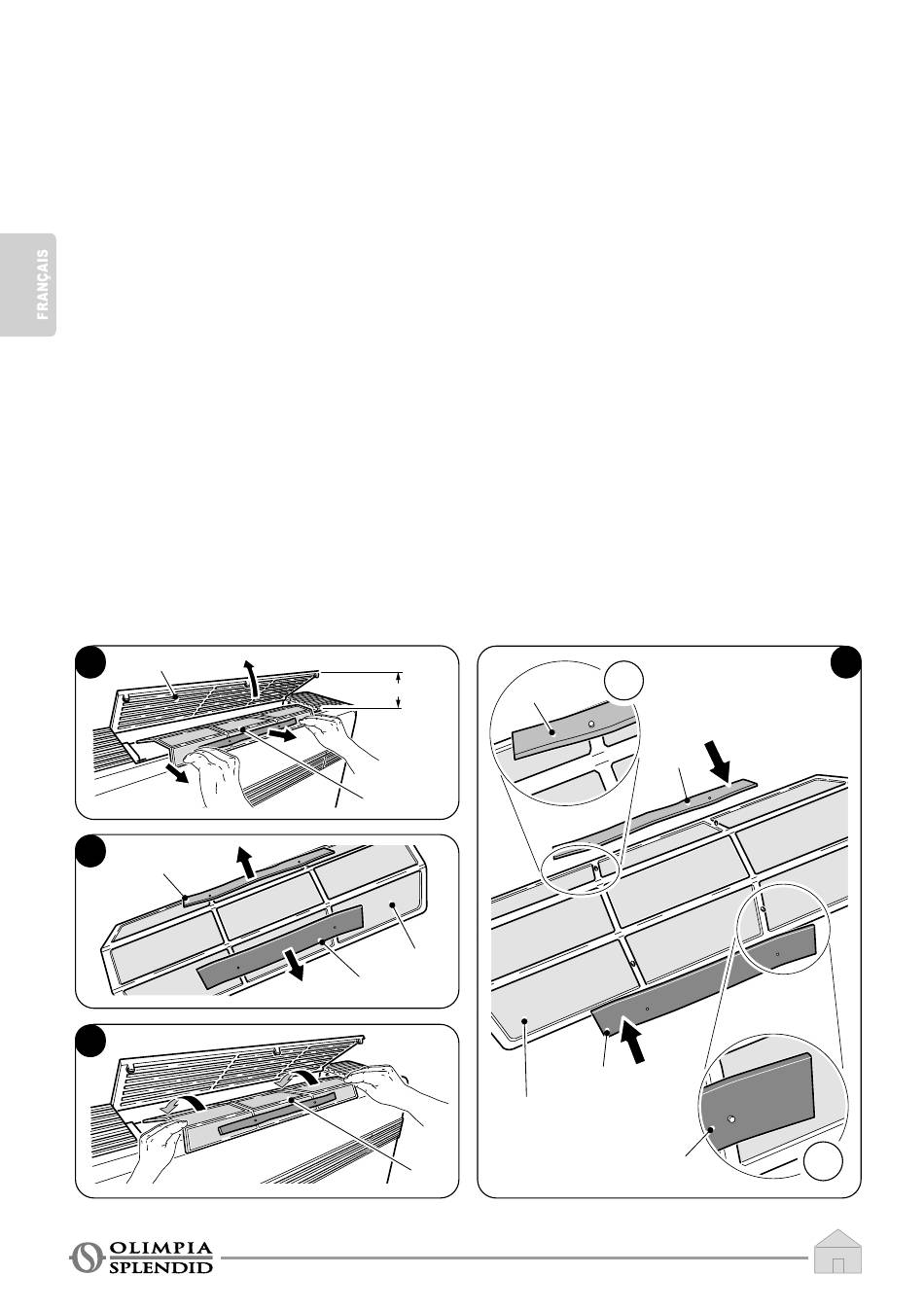 FRANÇAIS

OLIMPIA SPLENDID