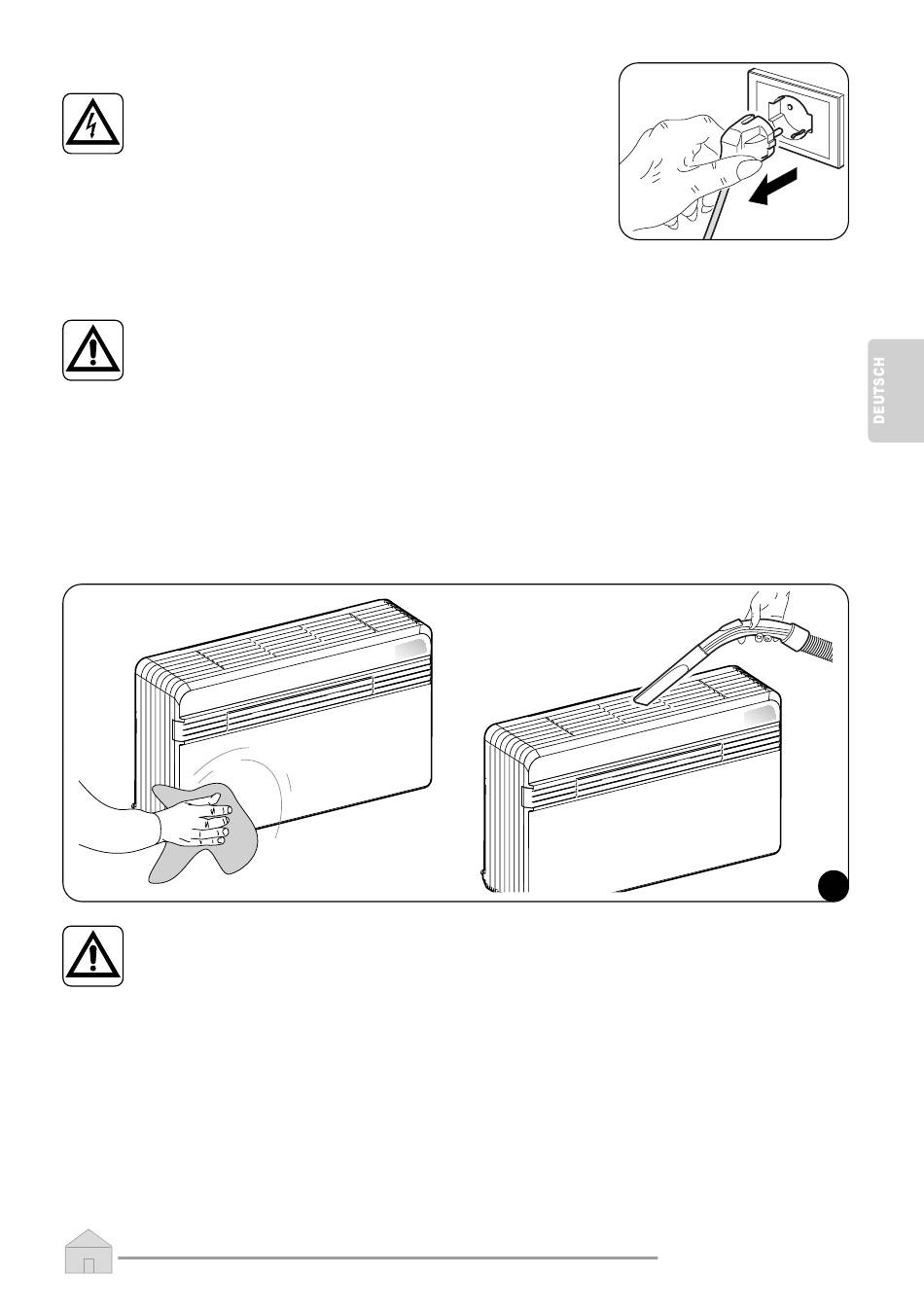 DEUTSCH