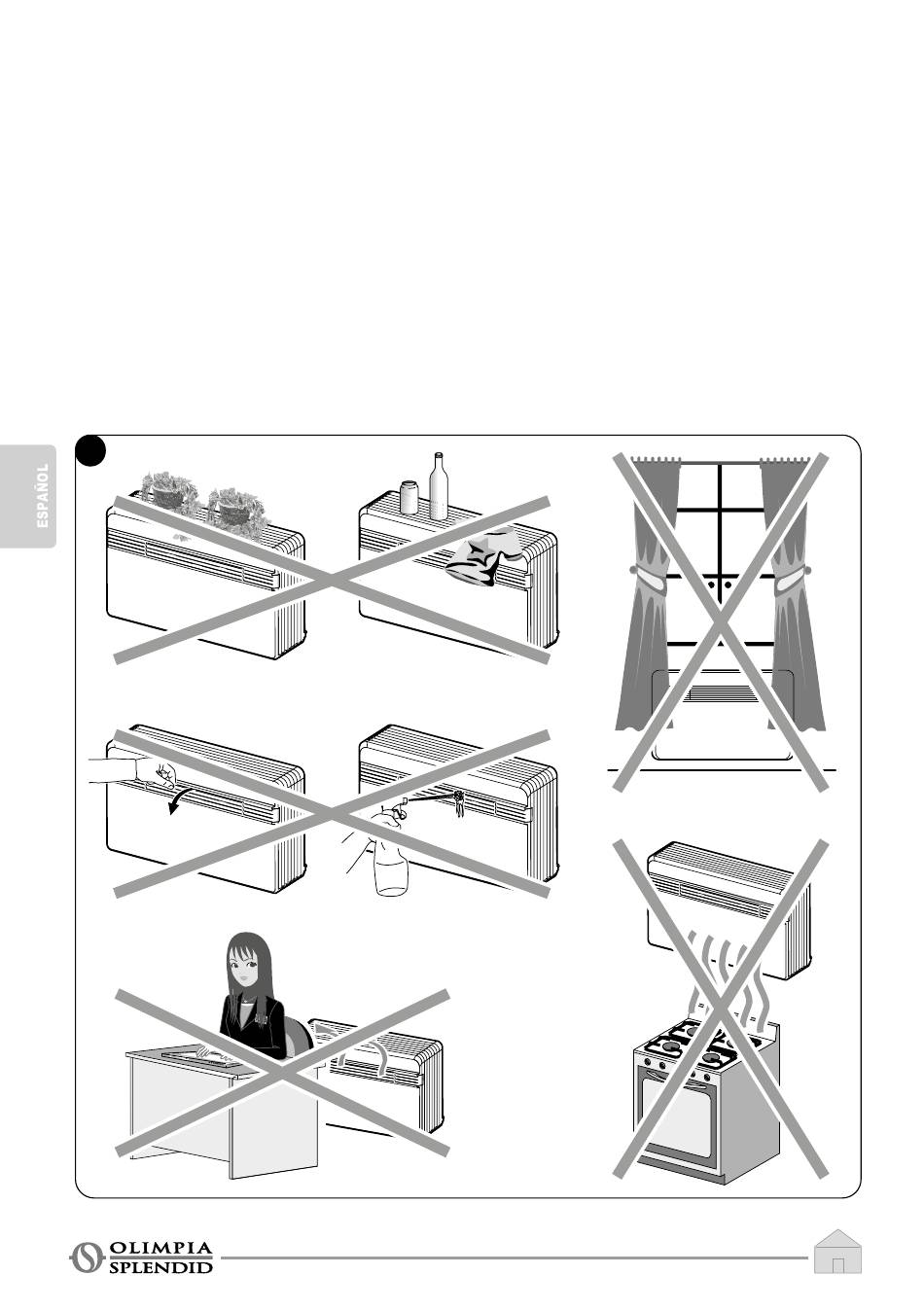 ESPAÑOL

OLIMPIA
SPLENDID