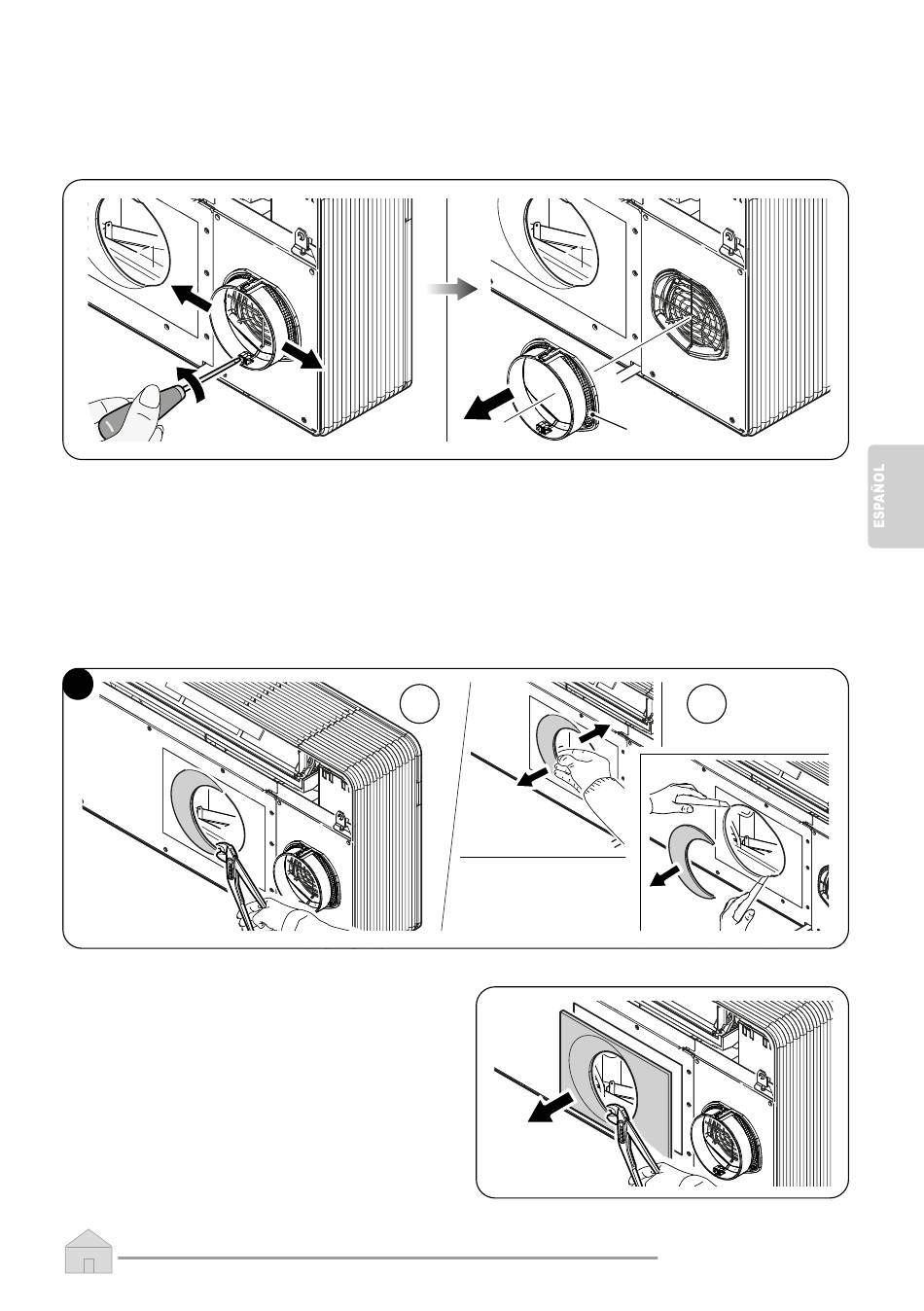 ESPAÑOL