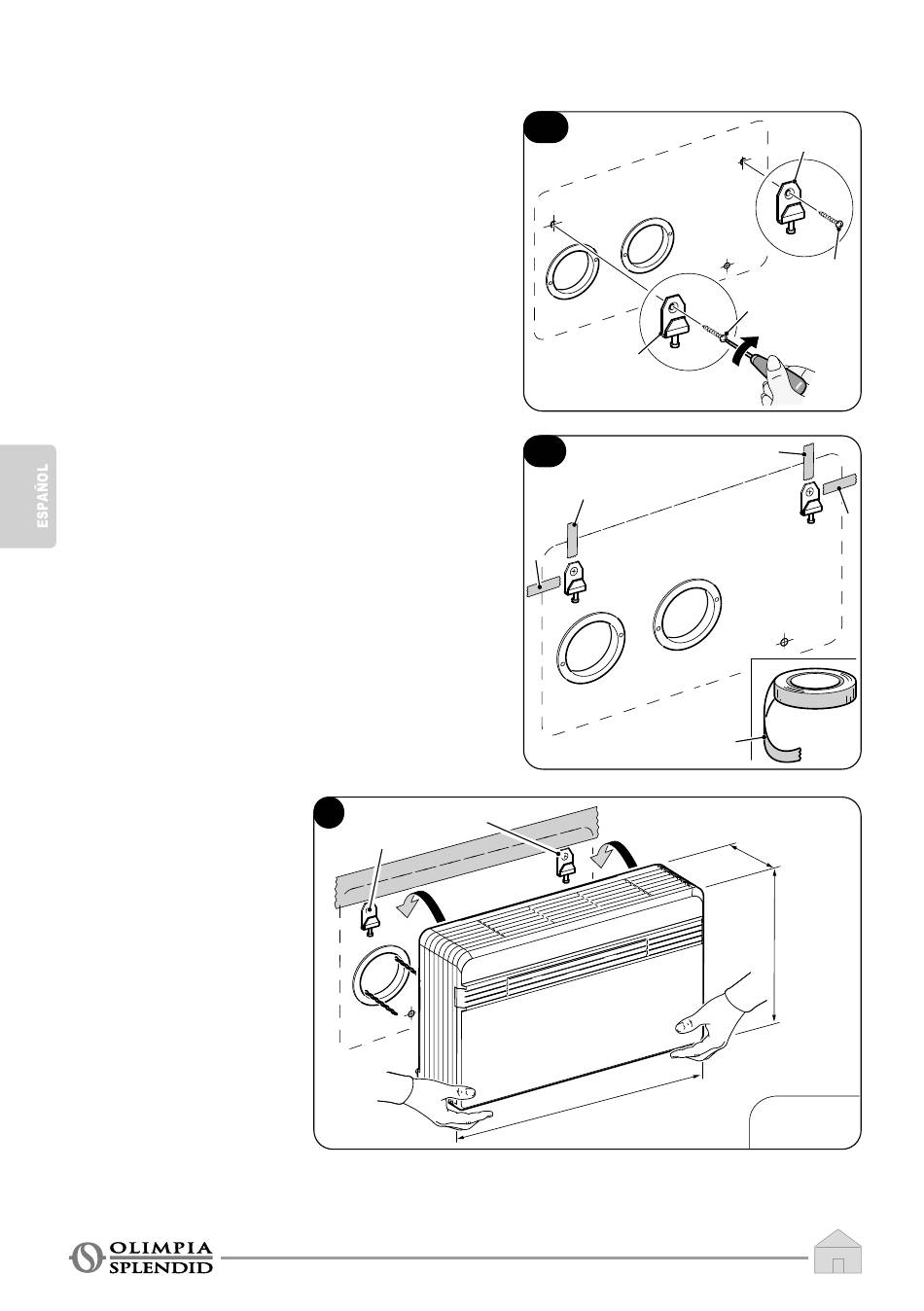 ESPAÑOL

OLIMPIA
SPLENDID