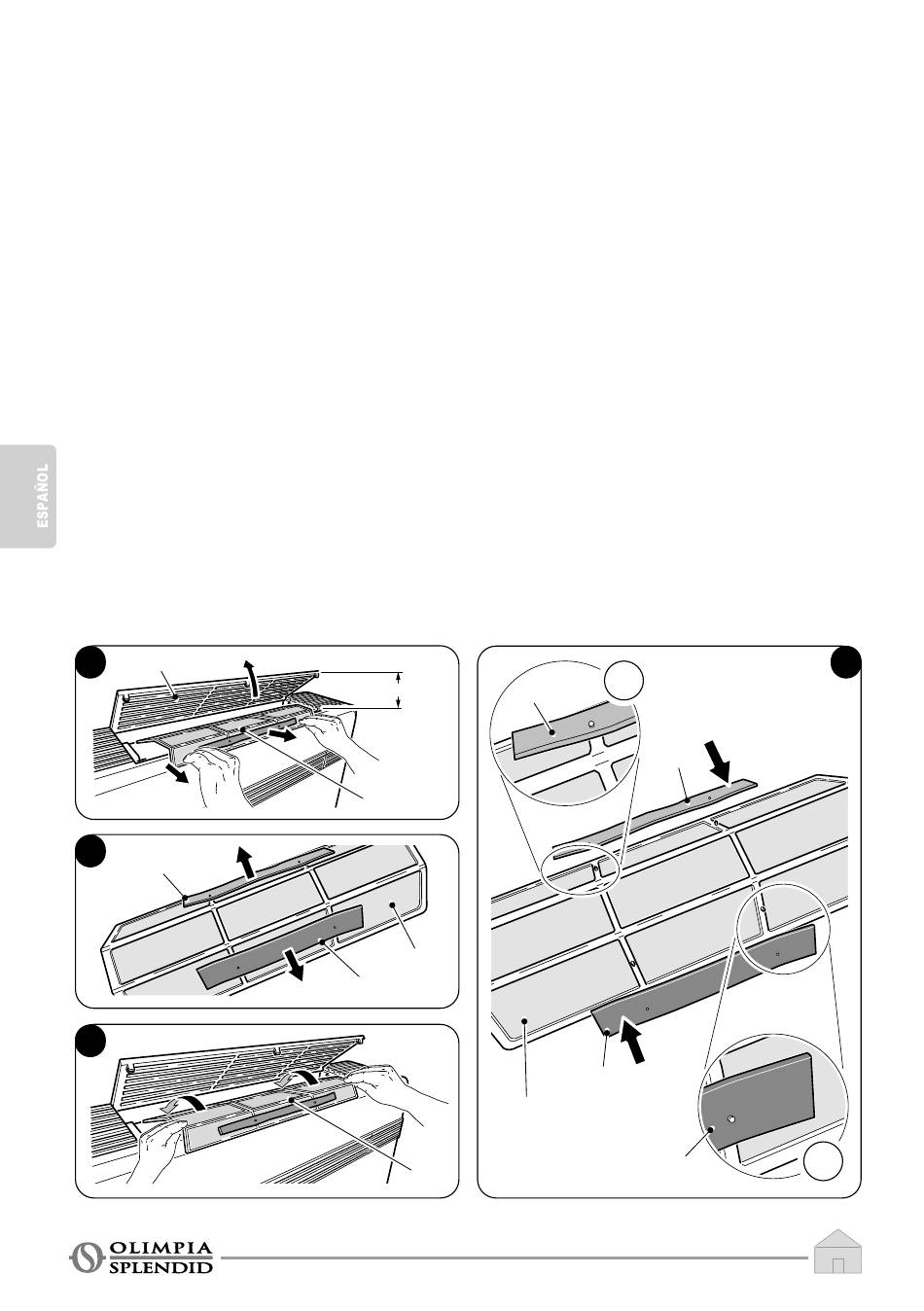 ESPAÑOL

OLIMPIA SPLENDID