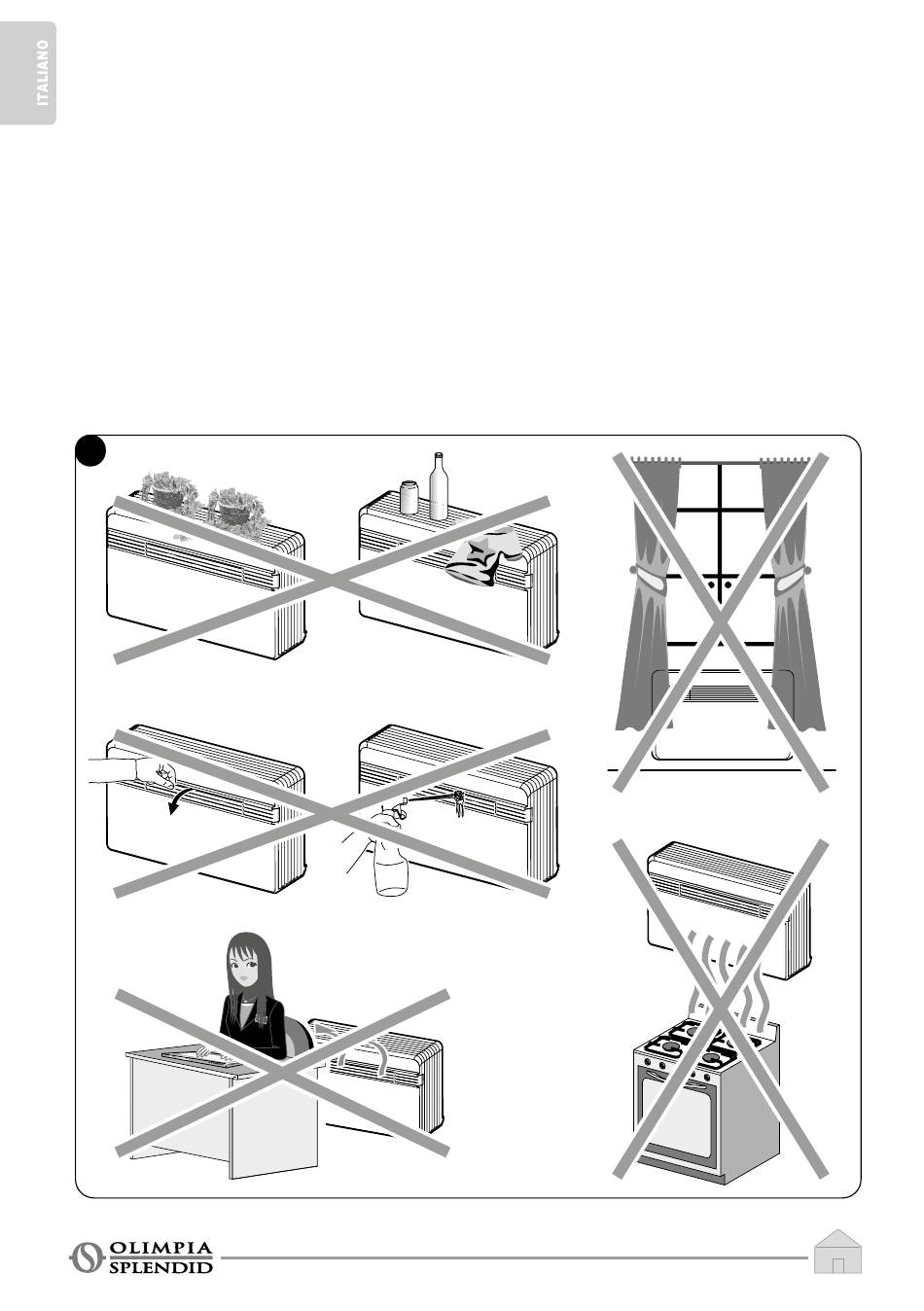 ITALIANO

OLIMPIA
SPLENDID