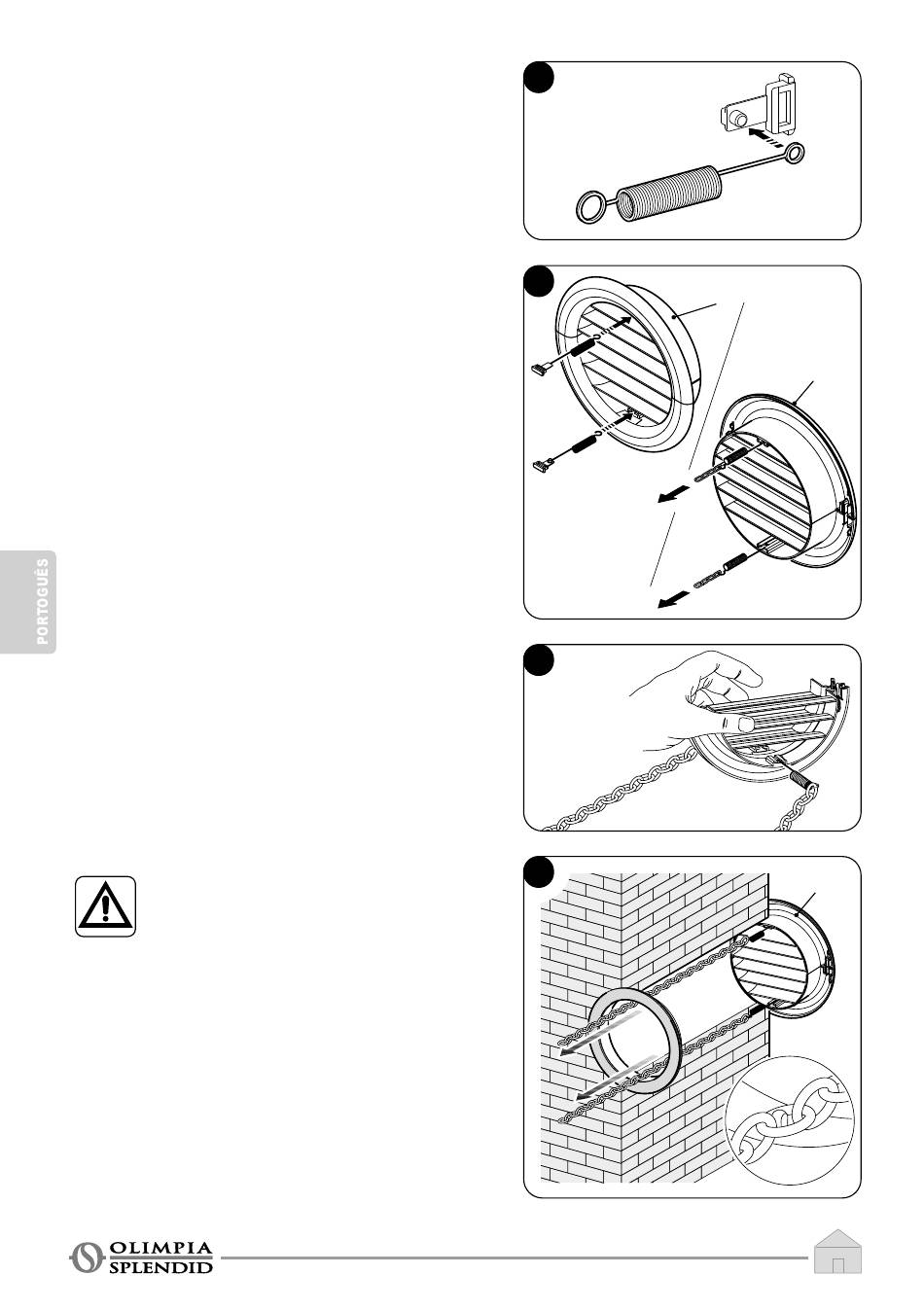 PORTOGUÊS

OLIMPIA SPLENDID