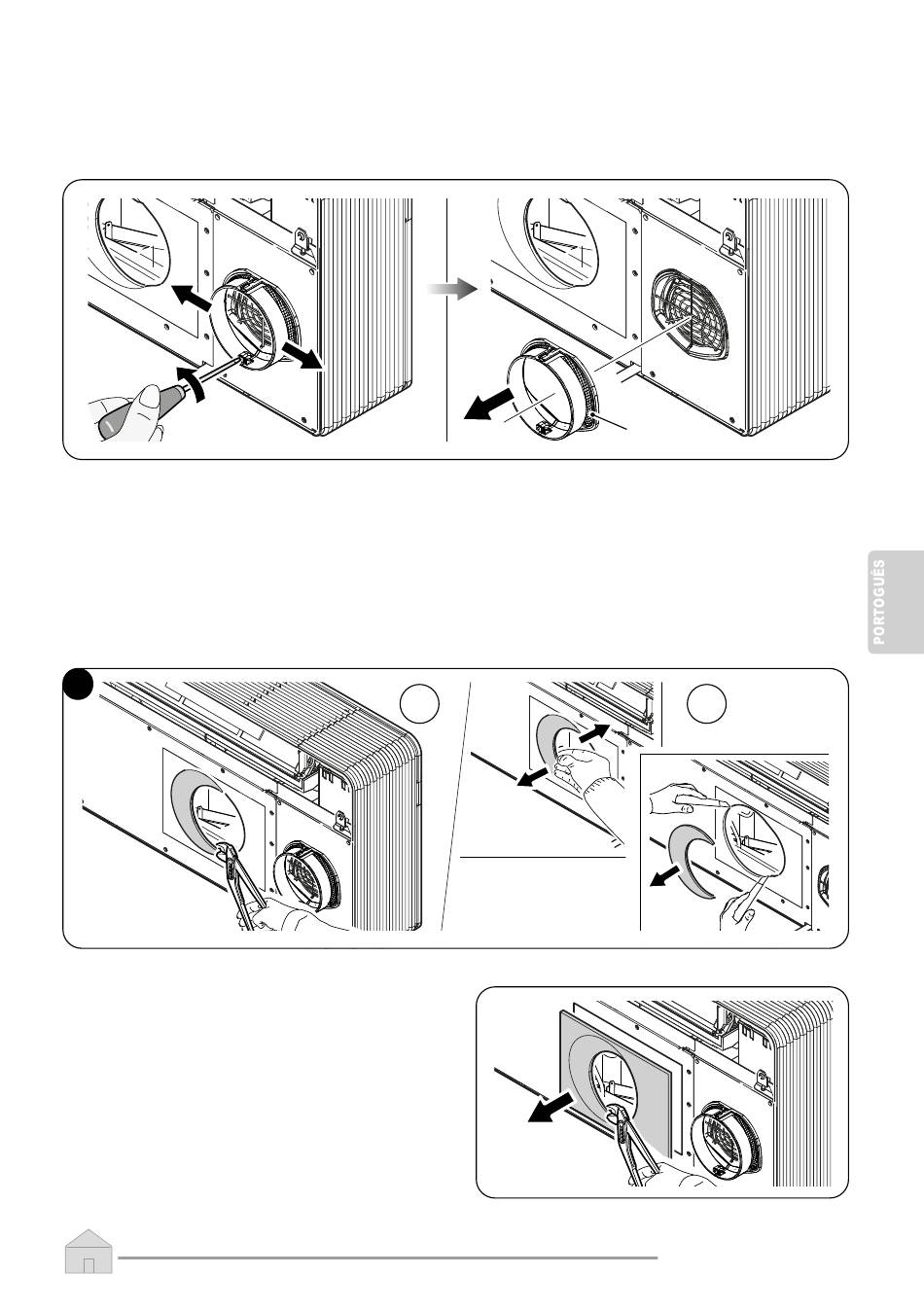 PORTOGUÊS