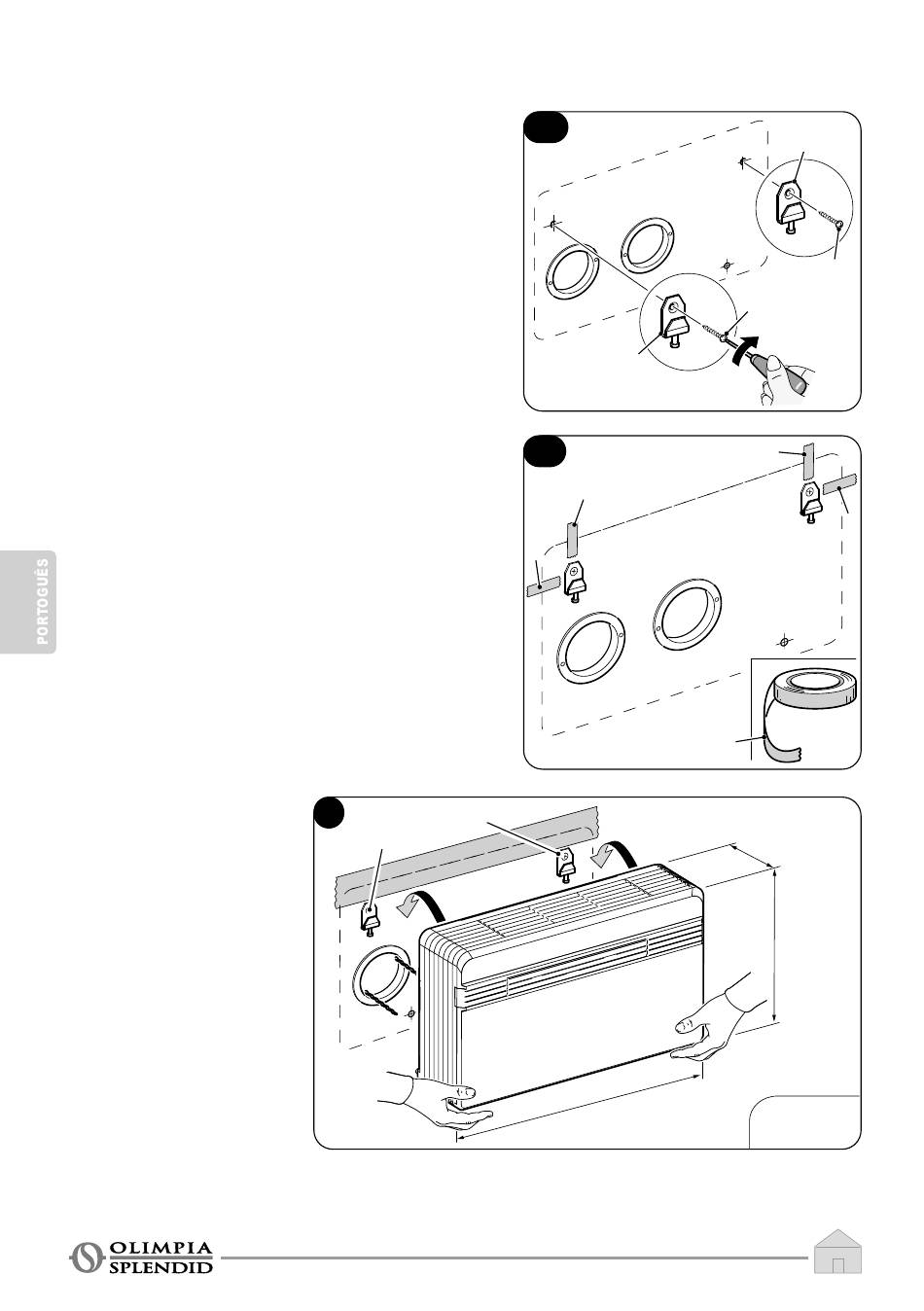 PORTOGUÊS

OLIMPIA
SPLENDID