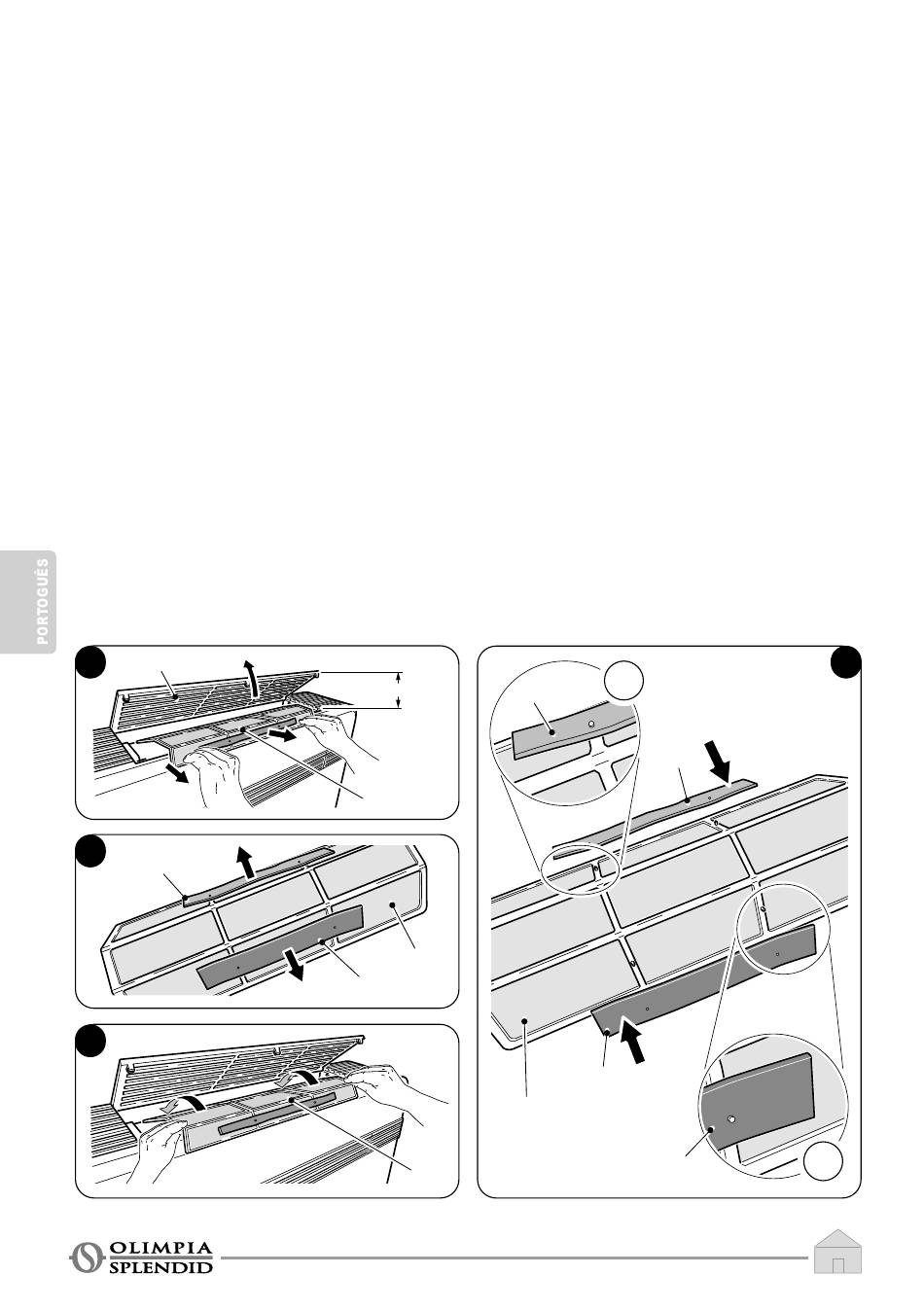 PORTOGUÊS

OLIMPIA
SPLENDID