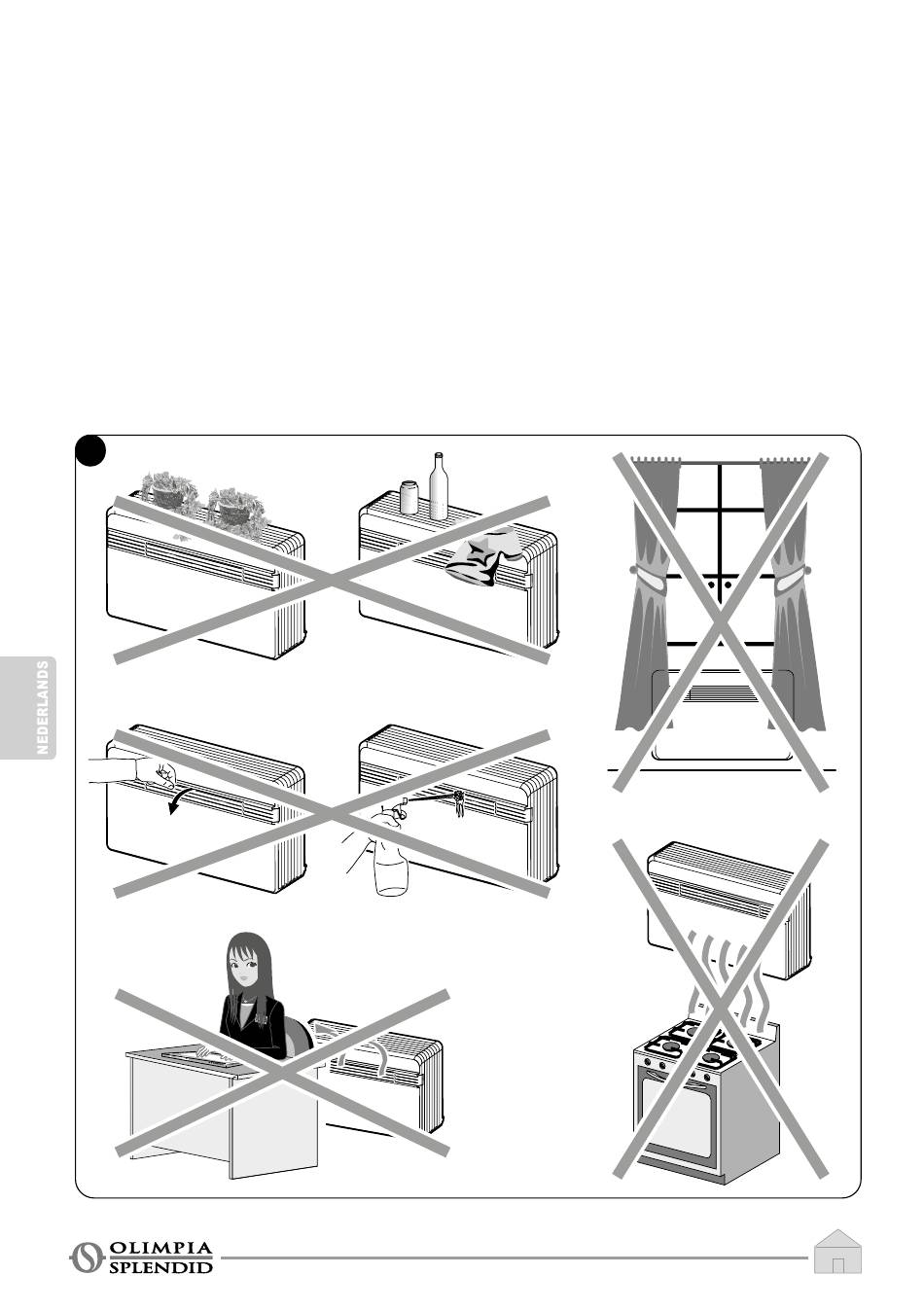 NEDERLANDS

OLIMPIA
SPLENDID