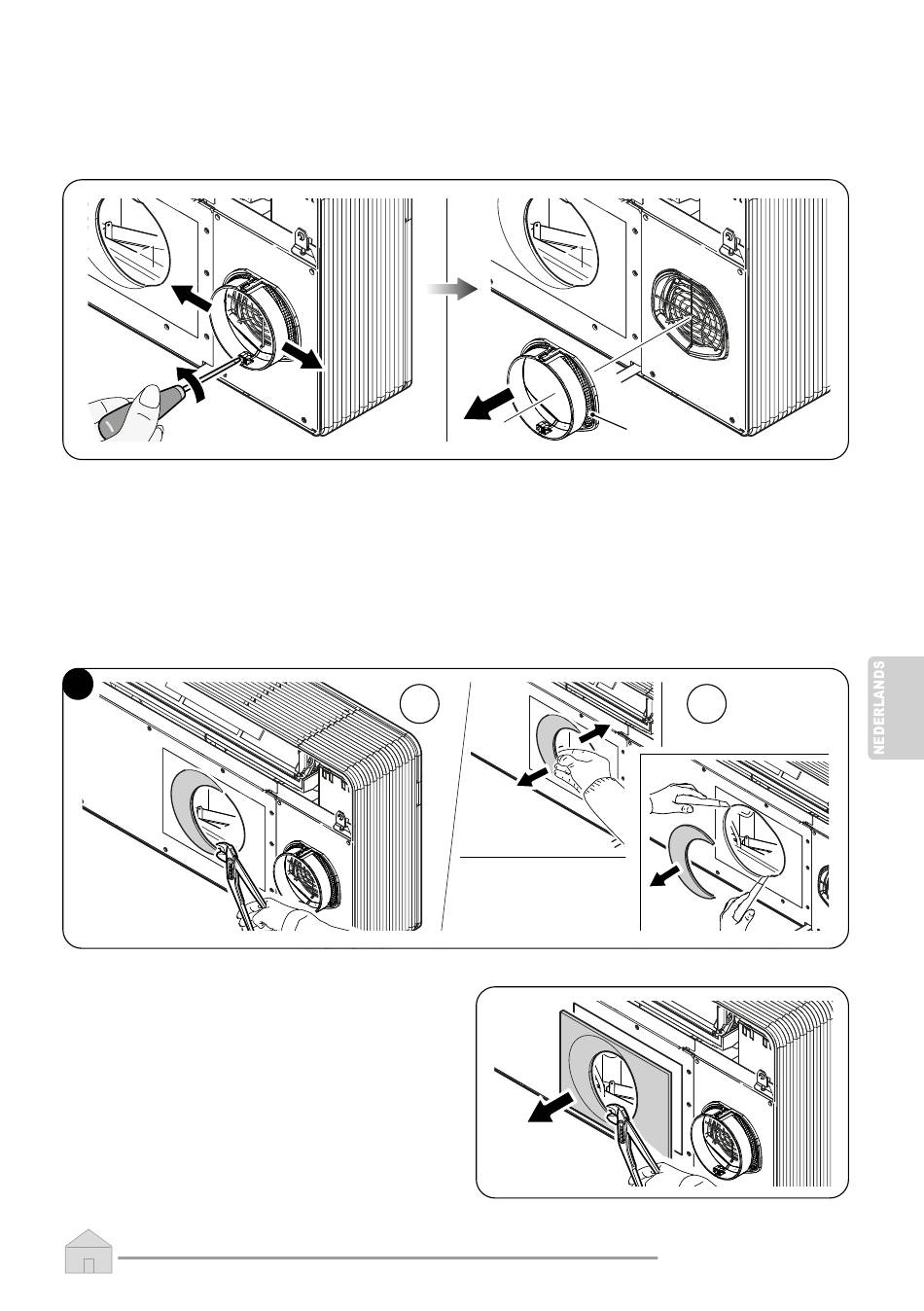 NEDERLANDS