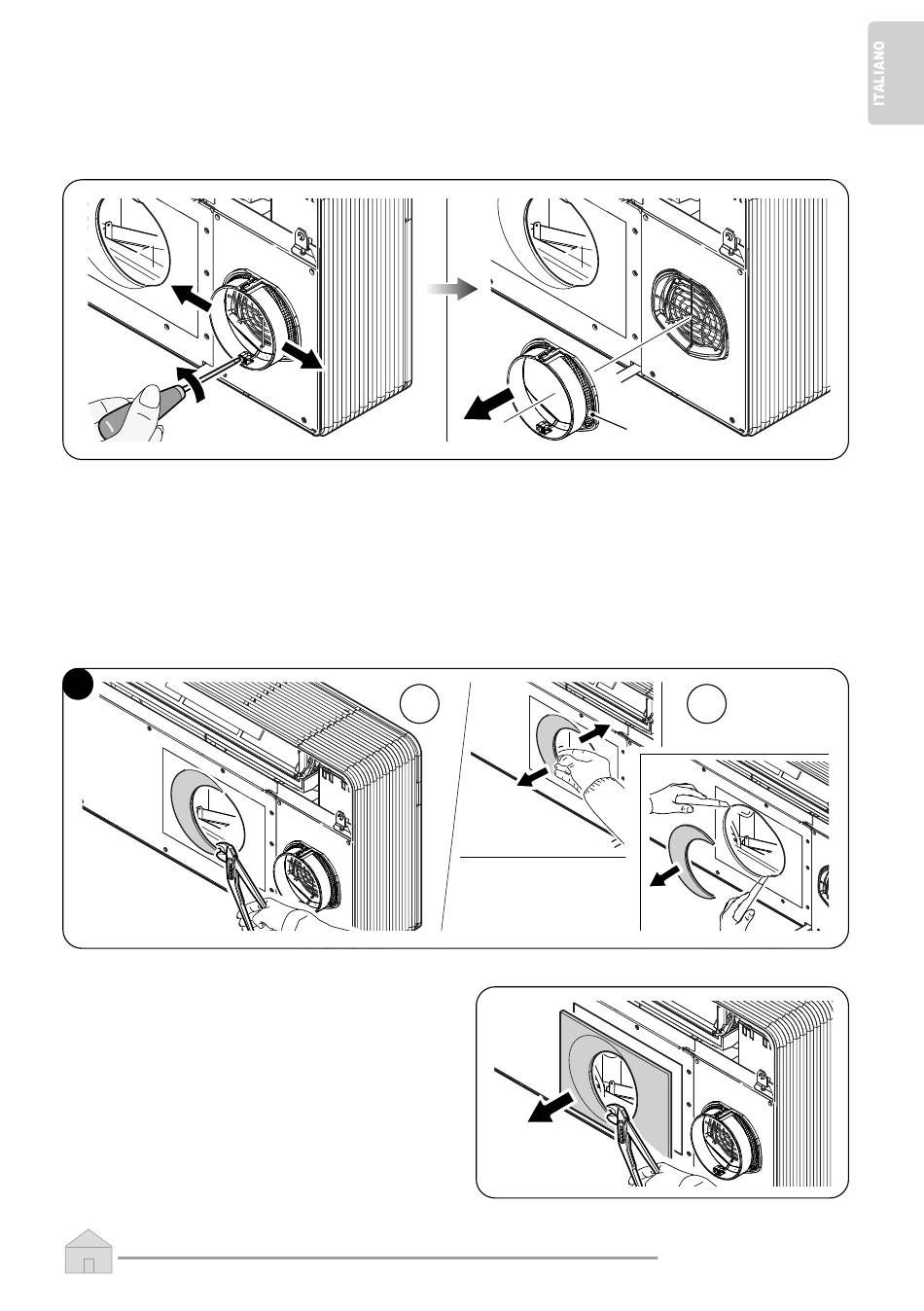 ITALIANO