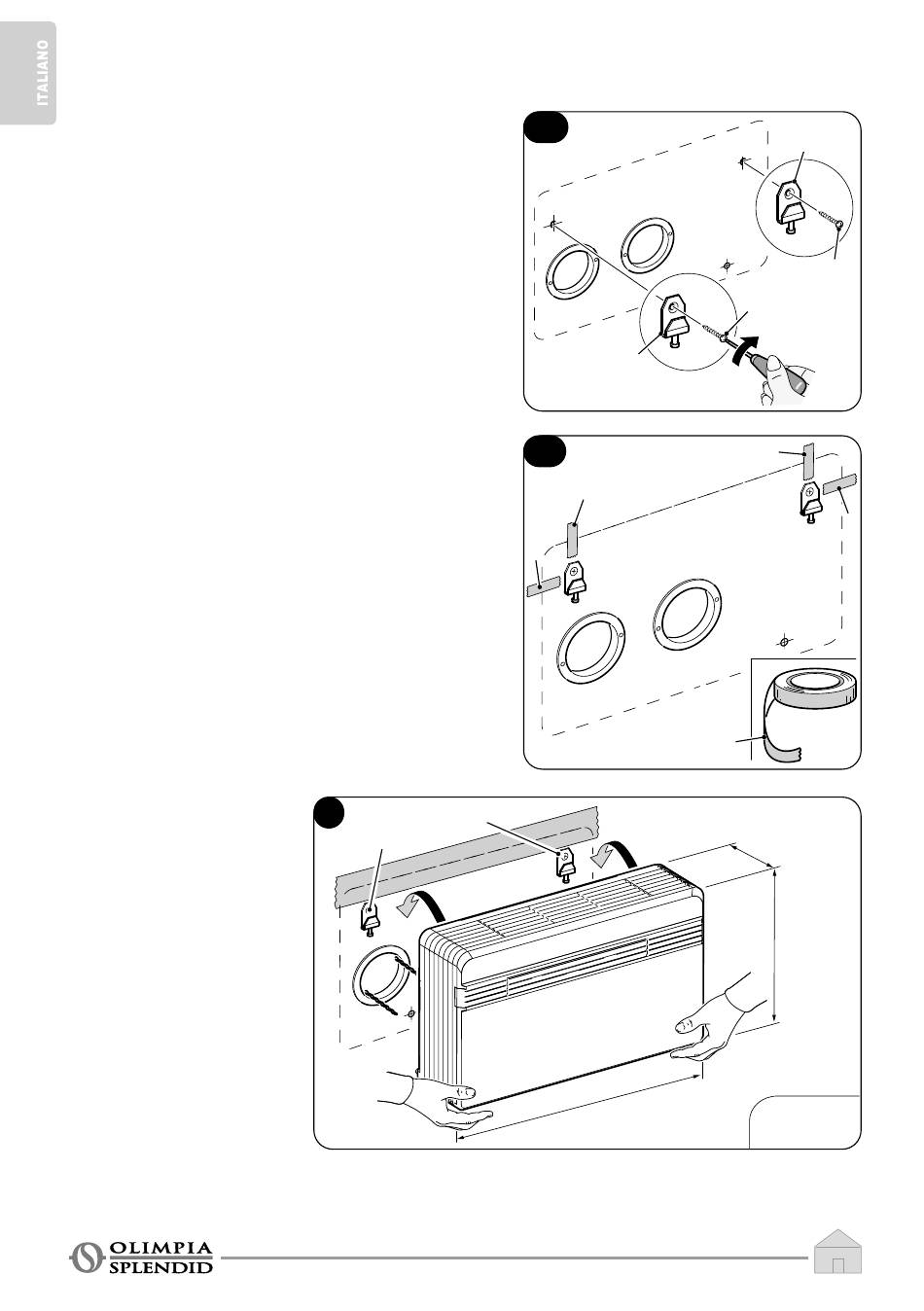 ITALIANO

OLIMPIA
SPLENDID