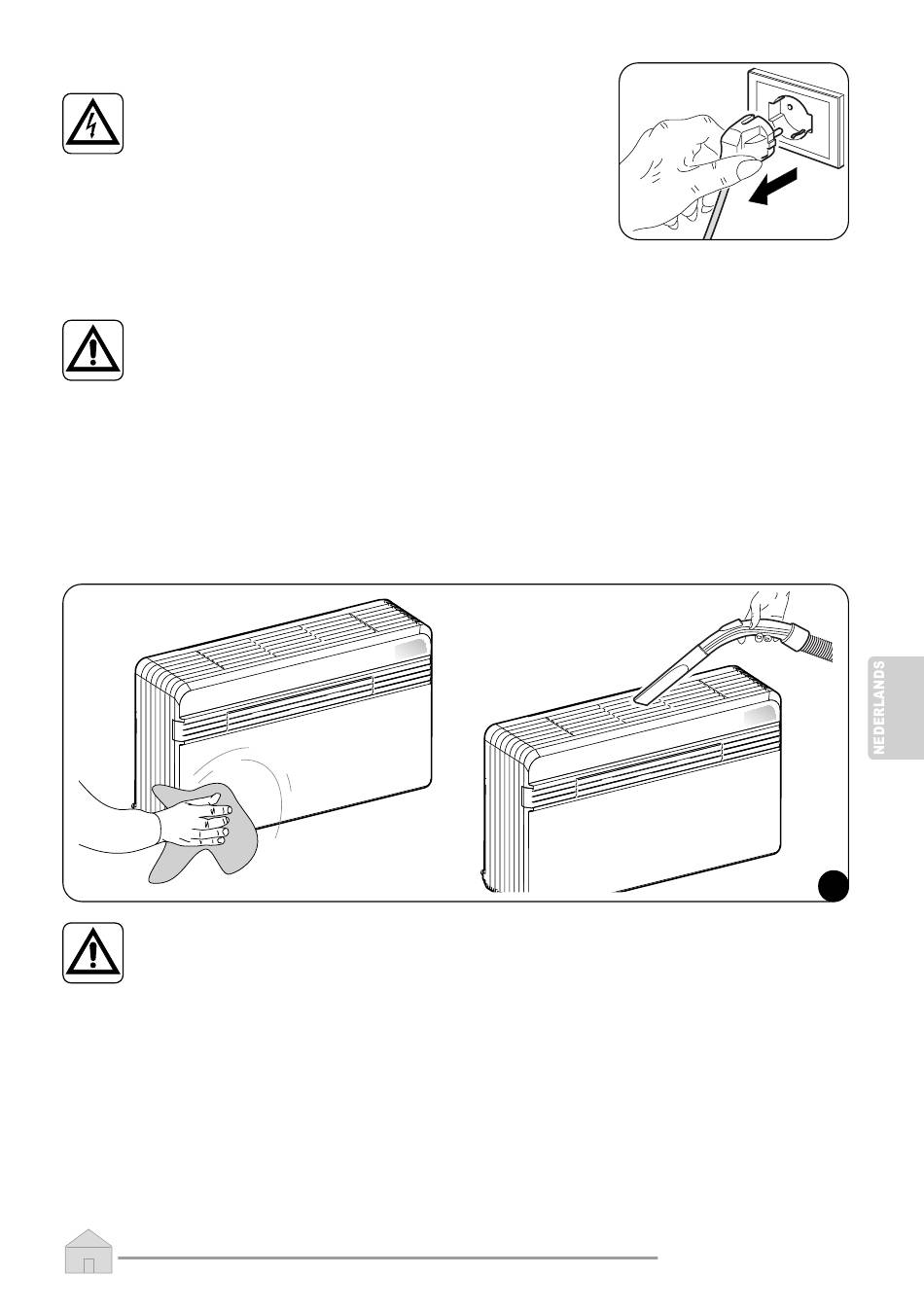 NEDERLANDS