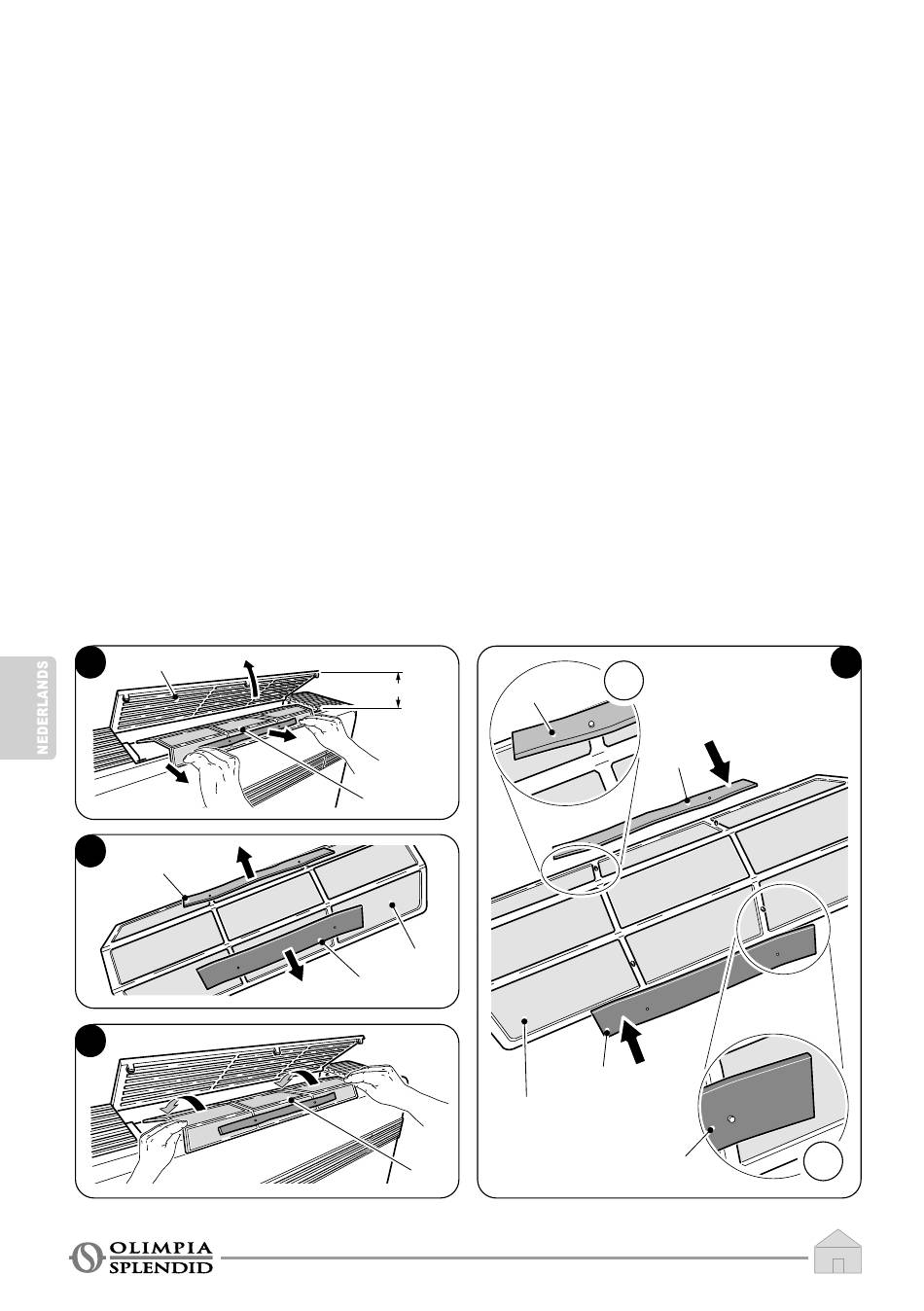 NEDERLANDS

OLIMPIA SPLENDID